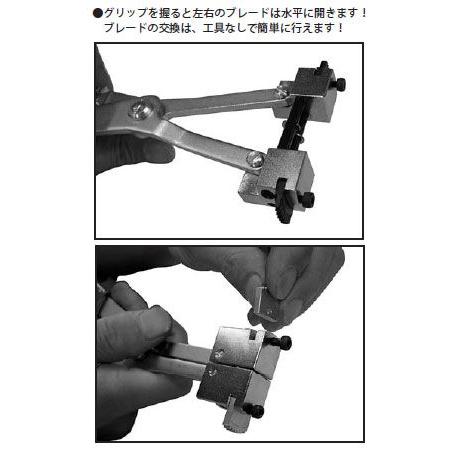 ●グリップを握ると左右のブレードは水平に開きます！
ブレードの交換は、工具なしで簡単に行えます！