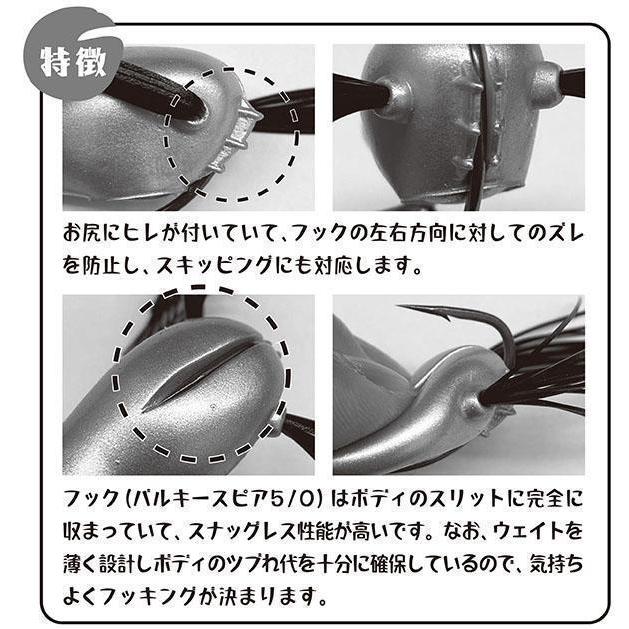 特徴

お尻にヒレが付いていて、フックの左右方向に対してのズレを防止し、スキッピングにも対応します。

フック(バルキースピア5/0)はボディのスリットに完全に収まっていて、スナッグレス性能が高いです。なお、ウェイトを薄く設計しボディのツブれ代を十分に確保しているので、気持ちよくフッキングが決まります。