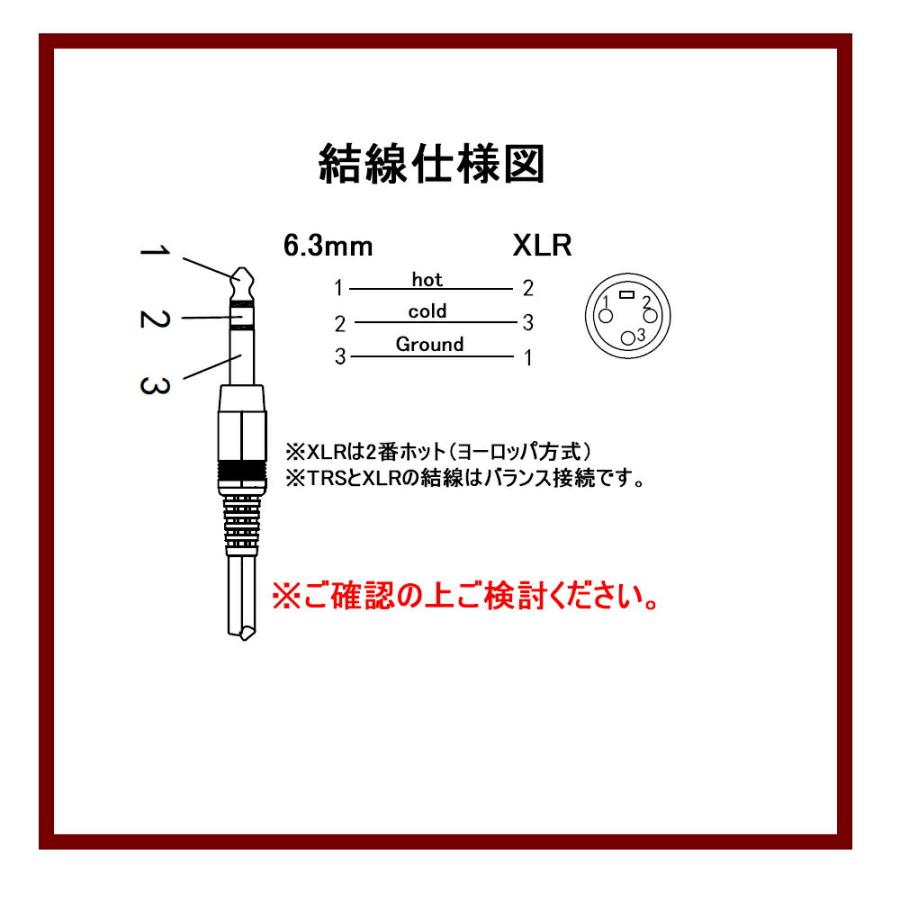 結線仕様図

1
2
3

6.3mm XLR

1 hot 2
2 cold 3
3 Ground 1

1 2
3

※XLRは2番ホット（ヨーロッパ方式）
※TRSとXLRの結線はバランス接続です。

※ご確認の上ご検討ください。