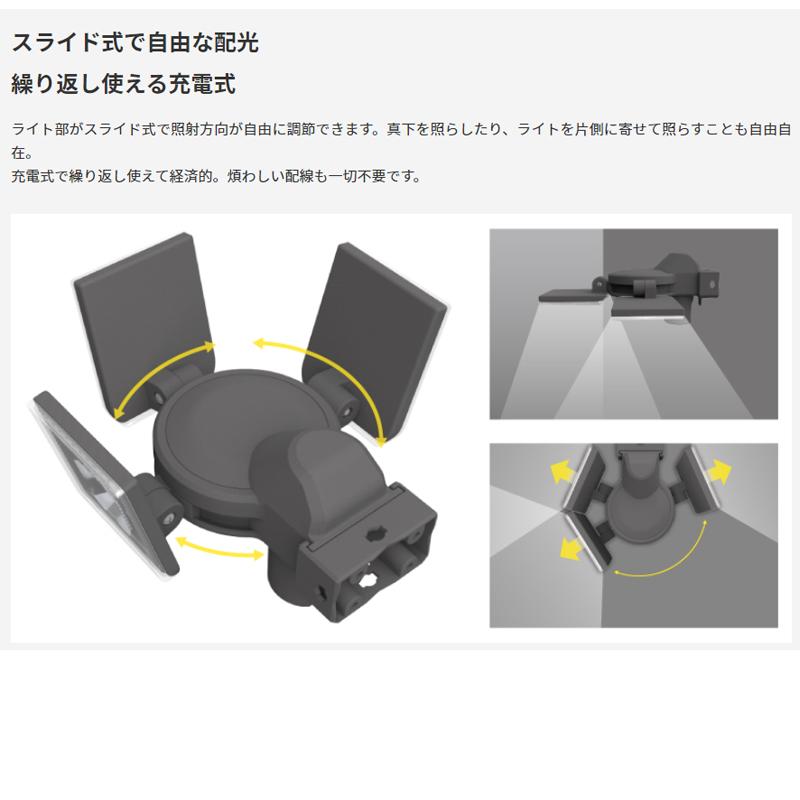 スライド式で自由な配光
繰り返し使える充電式

ライト部がスライド式で照射方向が自由に調節できます。真下を照らしたり、ライトを片側に寄せて照らすことも自由自在。
充電式で繰り返し使えて経済的。煩わしい配線も一切不要です。