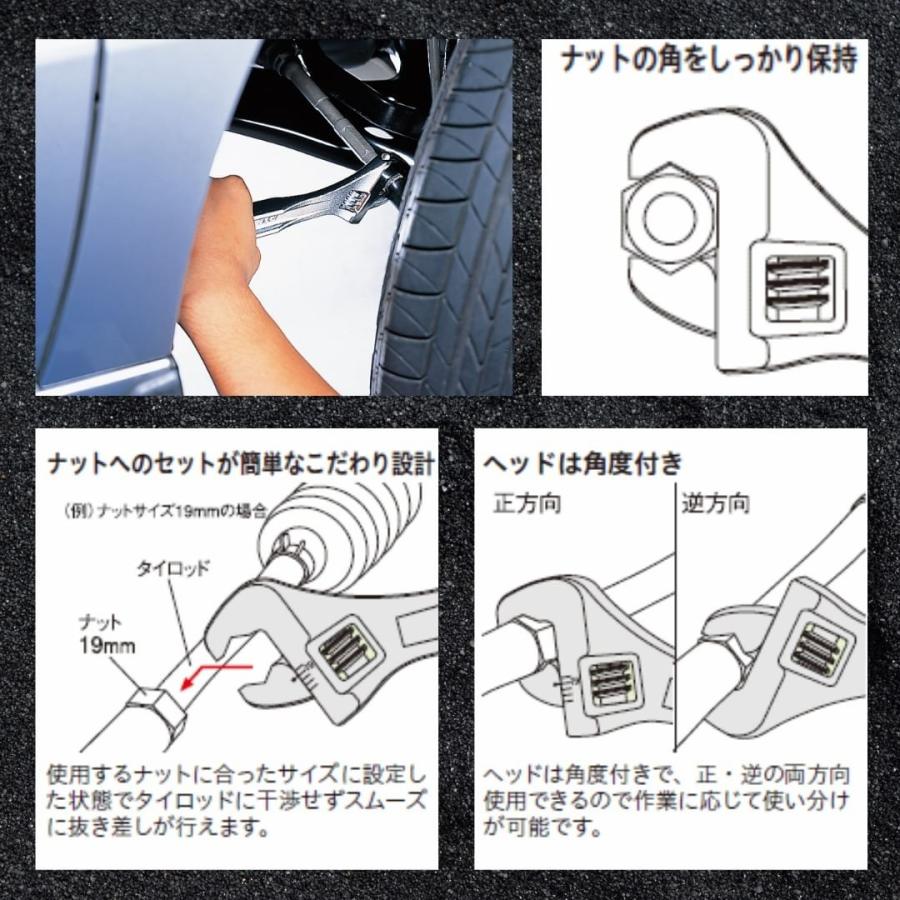 ナットの角をしっかり保持

ナットへのセットが簡単なこだわり設計

（例）ナットサイズ19mmの場合

タイロッド

ナット
19mm

使用するナットに合ったサイズに設定した状態でタイロッドに干渉せずスムーズに抜き差しが行えます。

ヘッドは角度付き

正方向

逆方向

ヘッドは角度付きで、正・逆の両方向使用できるので作業に応じて使い分けが可能です。