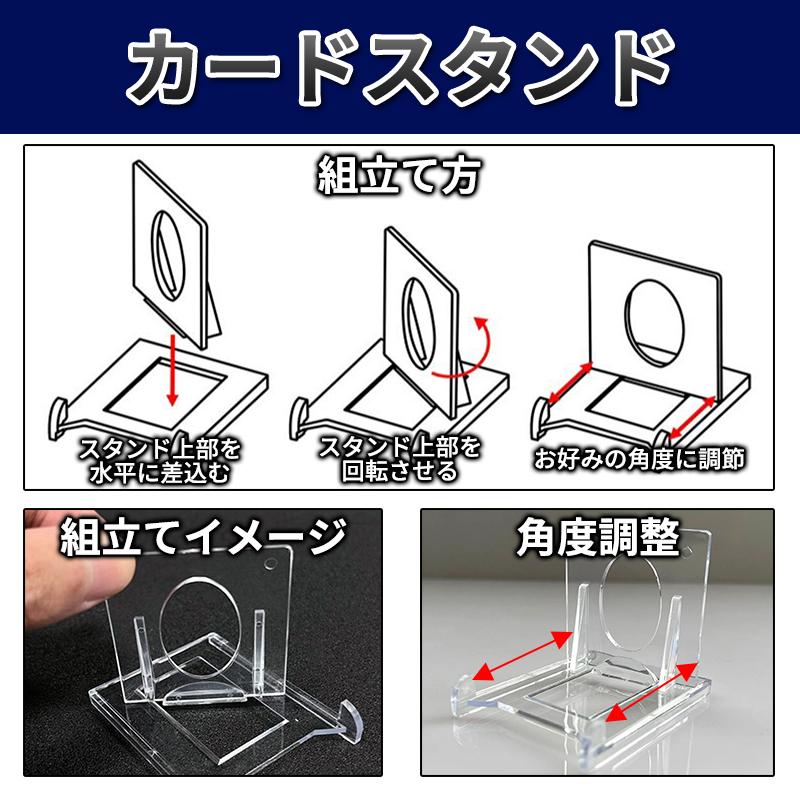 カードスタンド

組立て方

スタンド上部を水平に差込む

スタンド上部を回転させる

お好みの角度に調節

組立てイメージ

角度調整