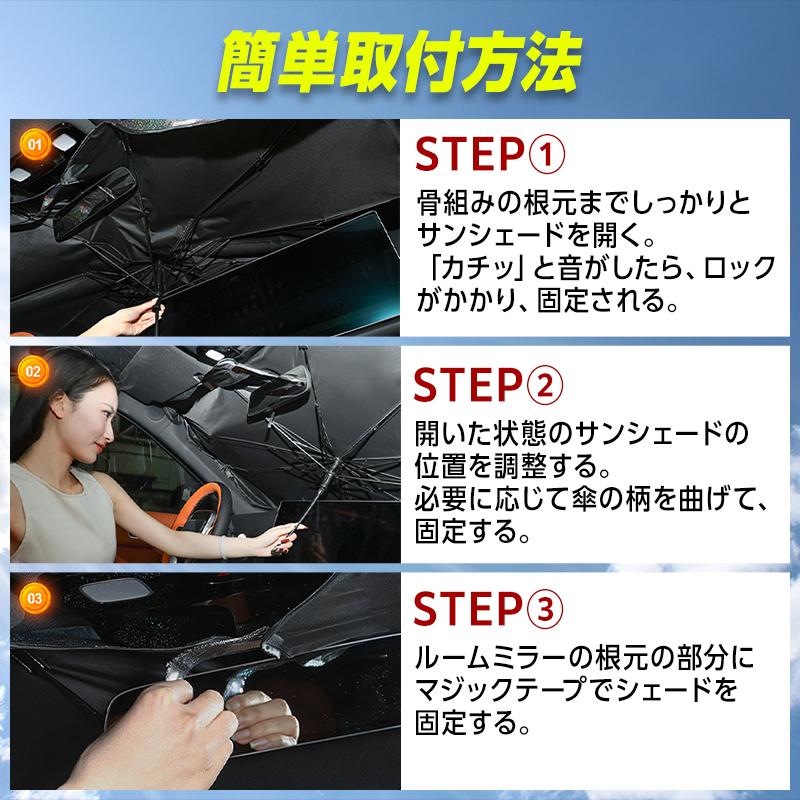 簡単取付方法

01

STEP①
骨組みの根元までしっかりとサンシェードを開く。
「カチッ」と音がしたら、ロックがかかり、固定される。

02

STEP②
開いた状態のサンシェードの位置を調整する。
必要に応じて傘の柄を曲げて、固定する。

03

STEP③
ルームミラーの根元の部分にマジックテープでシェードを固定する。