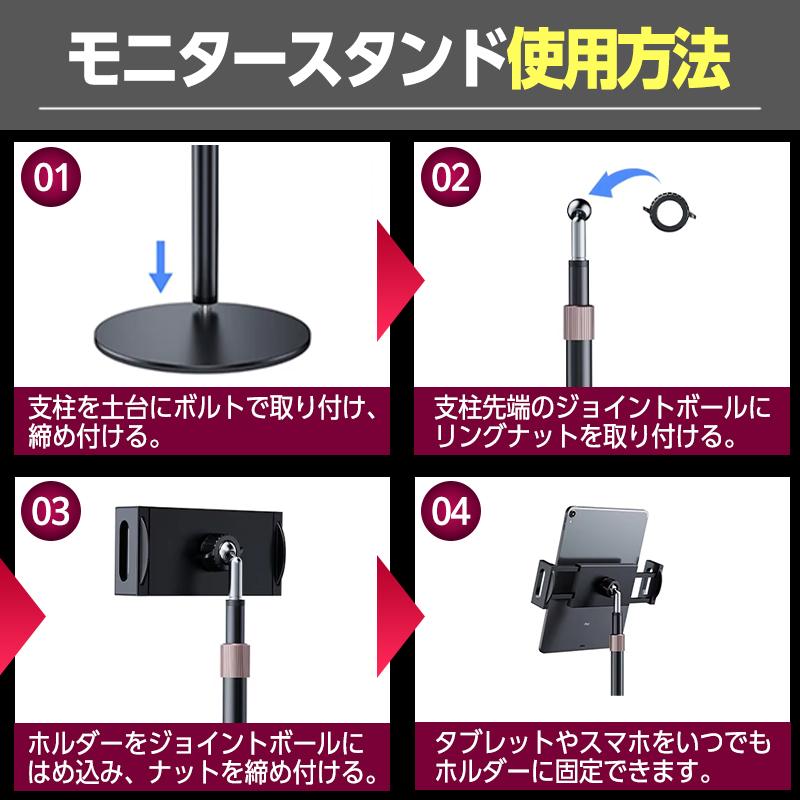 モニタースタンド使用方法

01

支柱を土台にボルトで取り付け、締め付ける。

02

支柱先端のジョイントボールにリングナットを取り付ける。

03

ホルダーをジョイントボールにはめ込み、ナットを締め付ける。

04

タブレットやスマホをいつでもホルダーに固定できます。