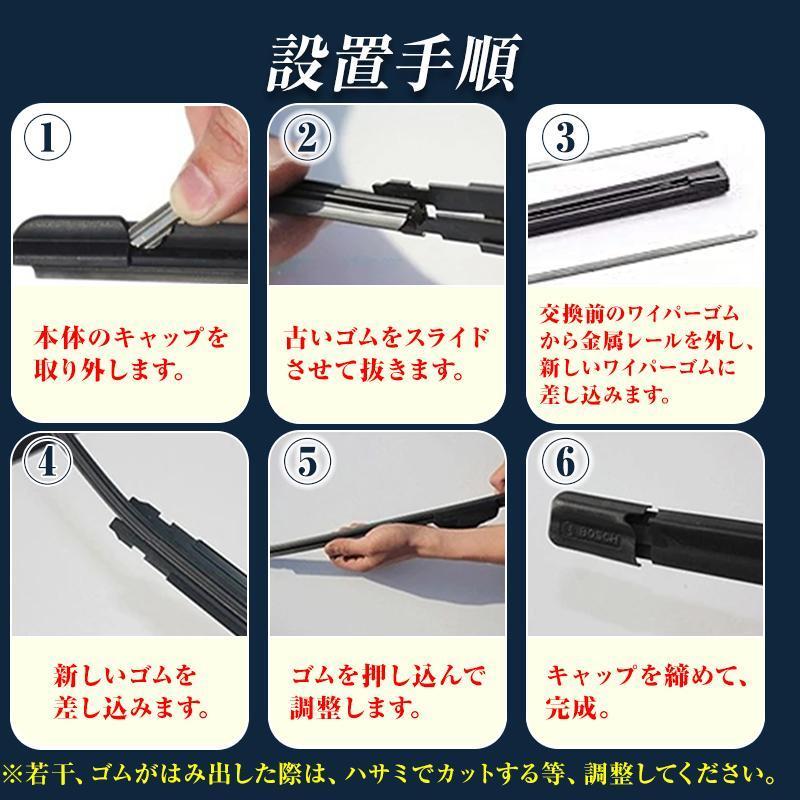 設置手順

①

本体のキャップを取り外します。

②

古いゴムをスライドさせて抜きます。

③

交換前のワイパーゴムから金属レールを外し、新しいワイパーゴムに差し込みます。

④

新しいゴムを差し込みます。

⑤

ゴムを押し込んで調整します。

⑥

BOSCH

キャップを締めて、完成。

※若干、ゴムがはみ出した際は、ハサミでカットする等、調整してください。