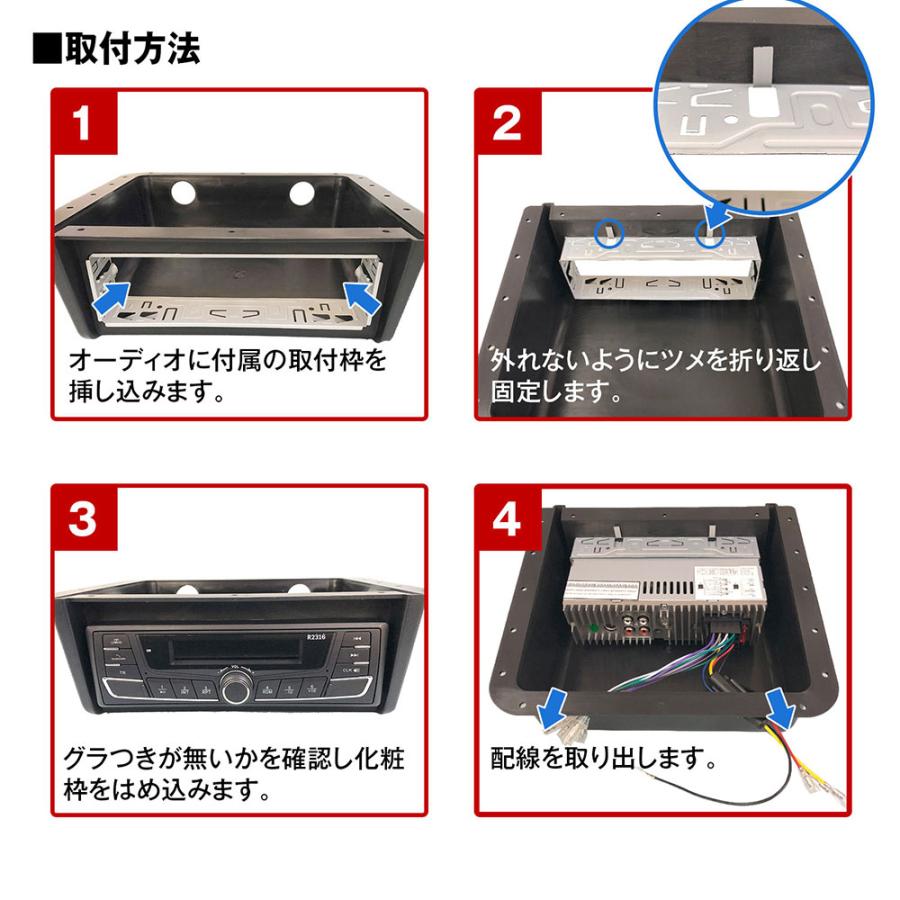 ■取付方法

1
オーディオに付属の取付枠を挿し込みます。

2
外れないようにツメを折り返し固定します。

3
R2316
グラつきが無いかを確認し化粧枠をはめ込みます。

4
配線を取り出します。