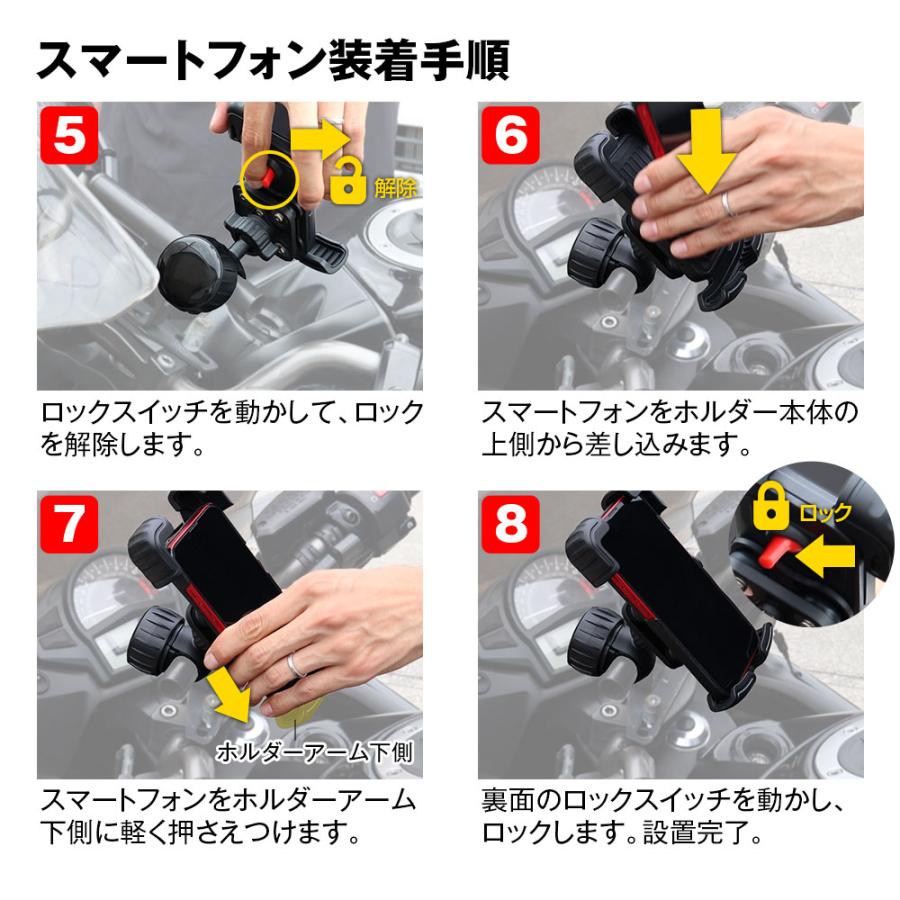 スマートフォン装着手順

5

解除

ロックスイッチを動かして、ロックを解除します。

6

スマートフォンをホルダー本体の上側から差し込みます。

7

ホルダーアーム下側

スマートフォンをホルダーアーム下側に軽く押さえつけます。

8

ロック

裏面のロックスイッチを動かし、ロックします。設置完了。