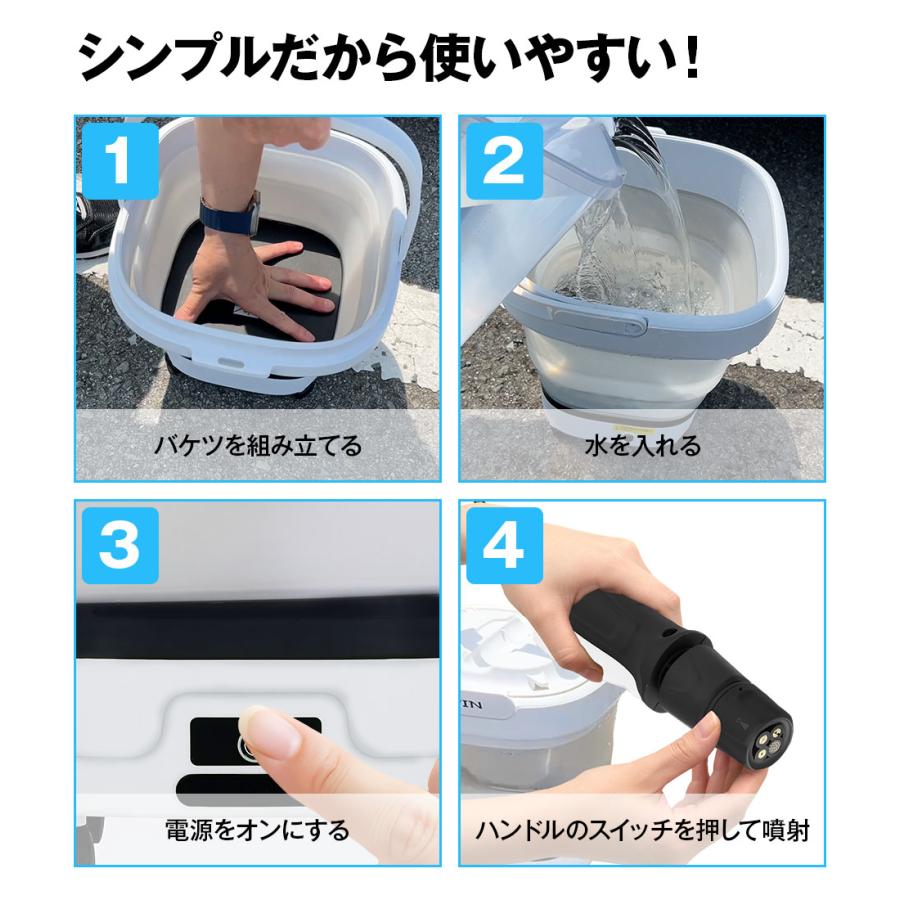 シンプルだから使いやすい！

1
バケツを組み立てる

2
水を入れる

3
電源をオンにする

4
ハンドルのスイッチを押して噴射