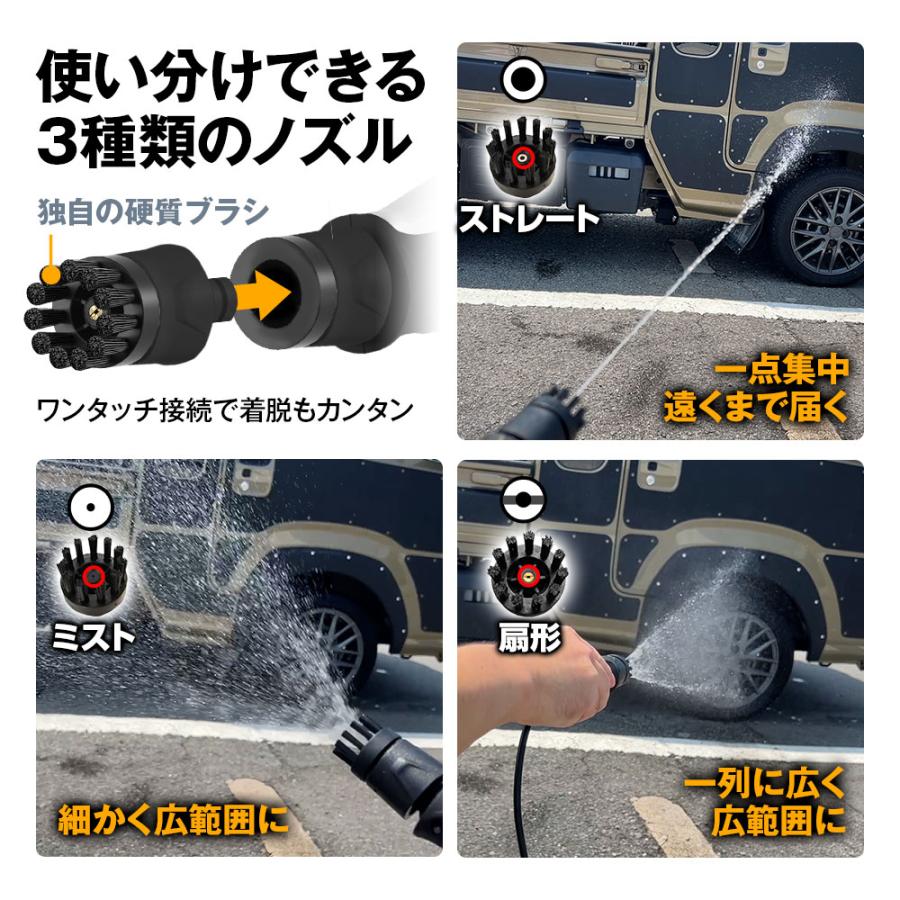 使い分けできる
3種類のノズル

独自の硬質ブラシ

ワンタッチ接続で着脱もカンタン

ストレート

一点集中
遠くまで届く

ミスト

細かく広範囲に

扇形

一列に広く
広範囲に