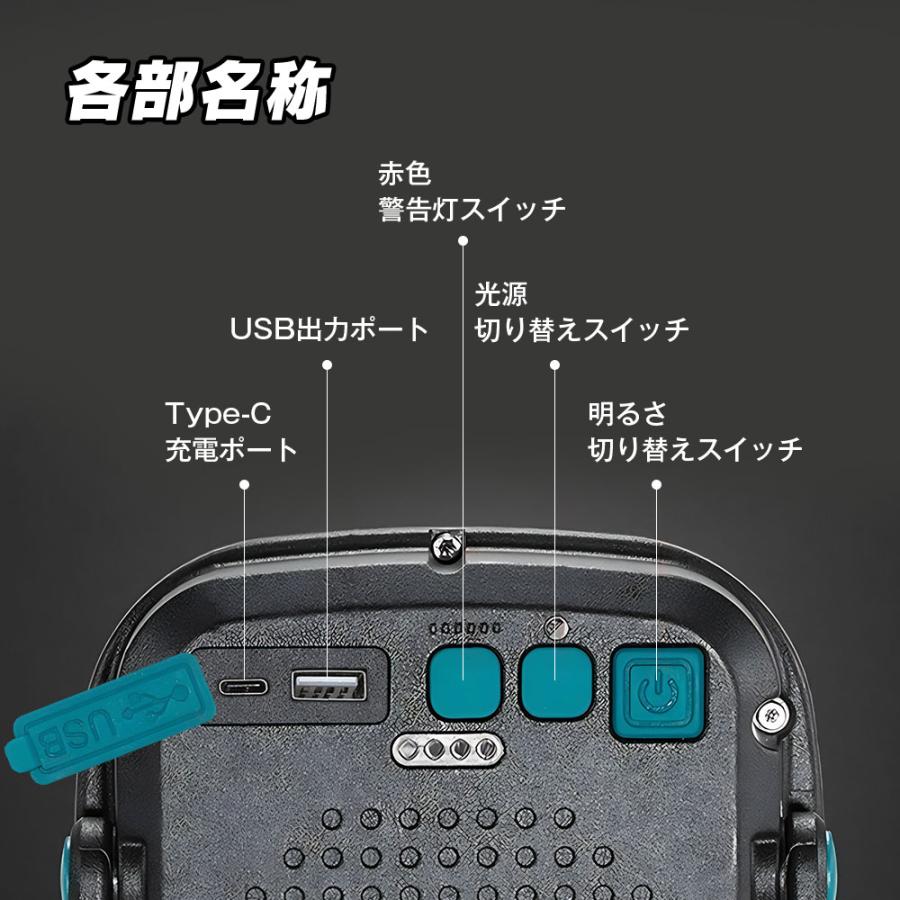 各部名称

赤色
警告灯スイッチ

光源
切り替えスイッチ

USB出力ポート

Type-C
充電ポート

明るさ
切り替えスイッチ

USB