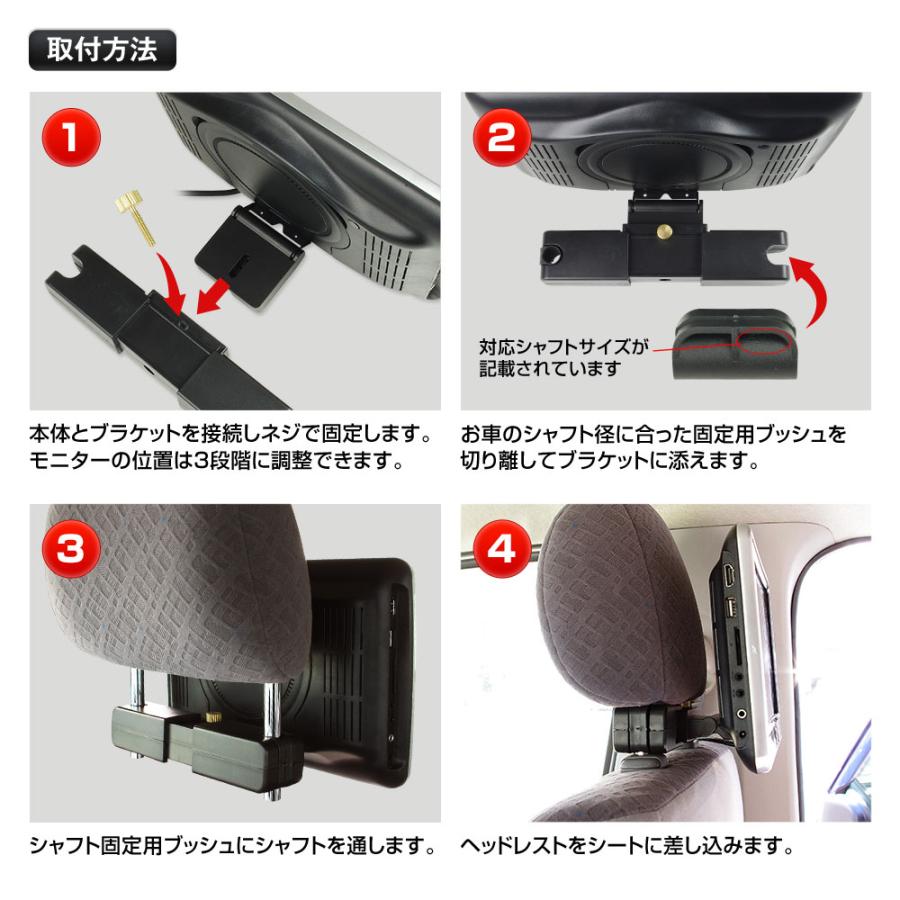 取付方法

1

本体とブラケットを接続しネジで固定します。モニターの位置は3段階に調整できます。

2

対応シャフトサイズが記載されています

お車のシャフト径に合った固定用ブッシュを切り離してブラケットに添えます。

3

シャフト固定用ブッシュにシャフトを通します。

4

ヘッドレストをシートに差し込みます。