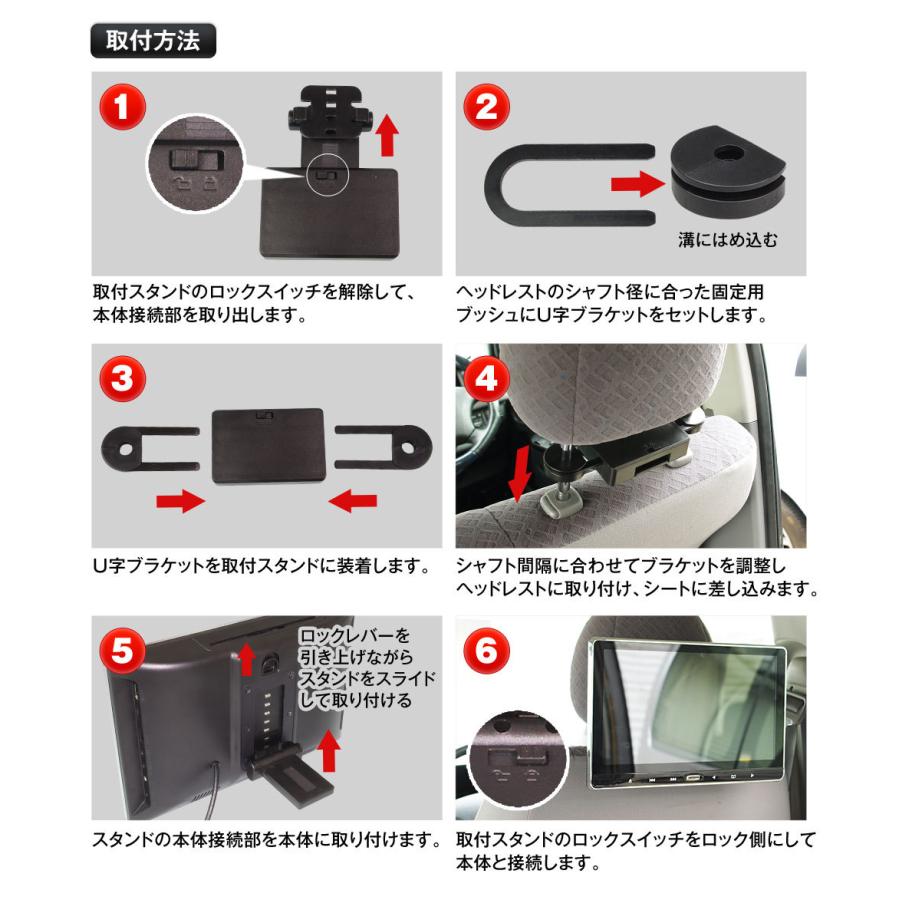 取付方法

1

取付スタンドのロックスイッチを解除して、本体接続部を取り出します。

2

溝にはめ込む

ヘッドレストのシャフト径に合った固定用ブッシュにU字ブラケットをセットします。

3

U字ブラケットを取付スタンドに装着します。

4

シャフト間隔に合わせてブラケットを調整しヘッドレストに取り付け、シートに差し込みます。

5

ロックレバーを引き上げながらスタンドをスライドして取り付ける

スタンドの本体接続部を本体に取り付けます。

6

取付スタンドのロックスイッチをロック側にして本体と接続します。