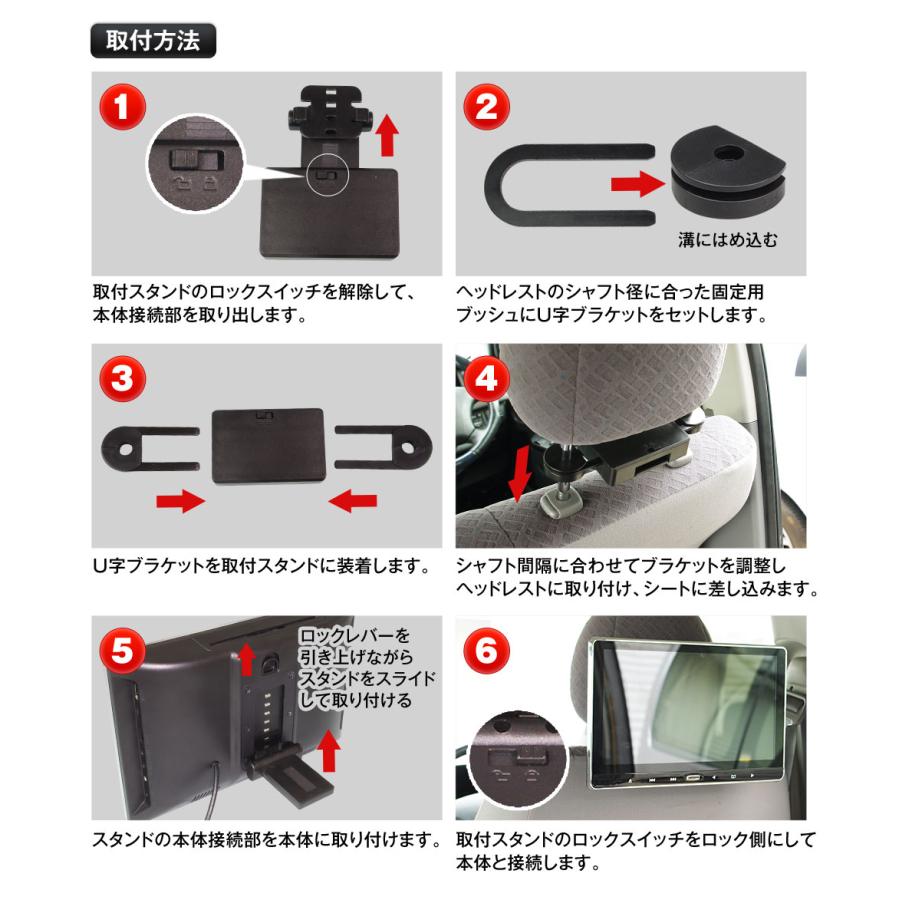 取付方法

1

取付スタンドのロックスイッチを解除して、本体接続部を取り出します。

2

溝にはめ込む

ヘッドレストのシャフト径に合った固定用ブッシュにU字ブラケットをセットします。

3

U字ブラケットを取付スタンドに装着します。

4

シャフト間隔に合わせてブラケットを調整しヘッドレストに取り付け、シートに差し込みます。

5

ロックレバーを引き上げながらスタンドをスライドして取り付ける

スタンドの本体接続部を本体に取り付けます。

6

取付スタンドのロックスイッチをロック側にして本体と接続します。