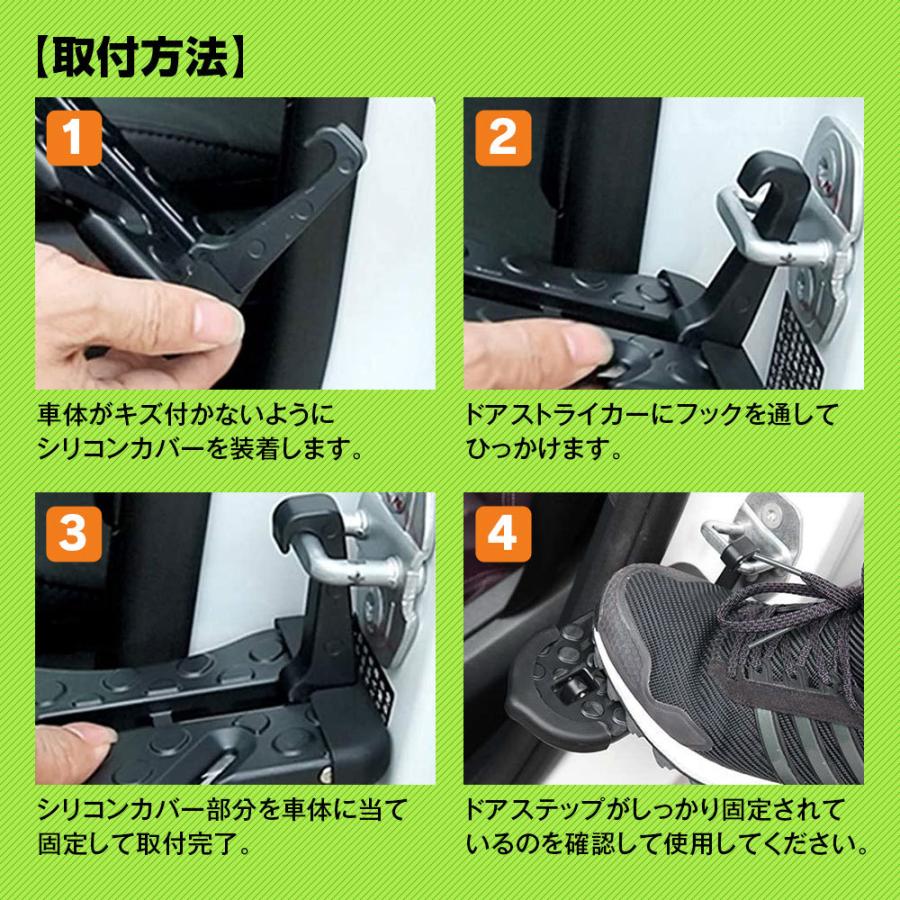 【取付方法】

1

車体がキズ付かないように
シリコンカバーを装着します。

2

ドアストライカーにフックを通して
ひっかけます。

3

シリコンカバー部分を車体に当て
固定して取付完了。

4

ドアステップがしっかり固定されて
いるのを確認して使用してください。