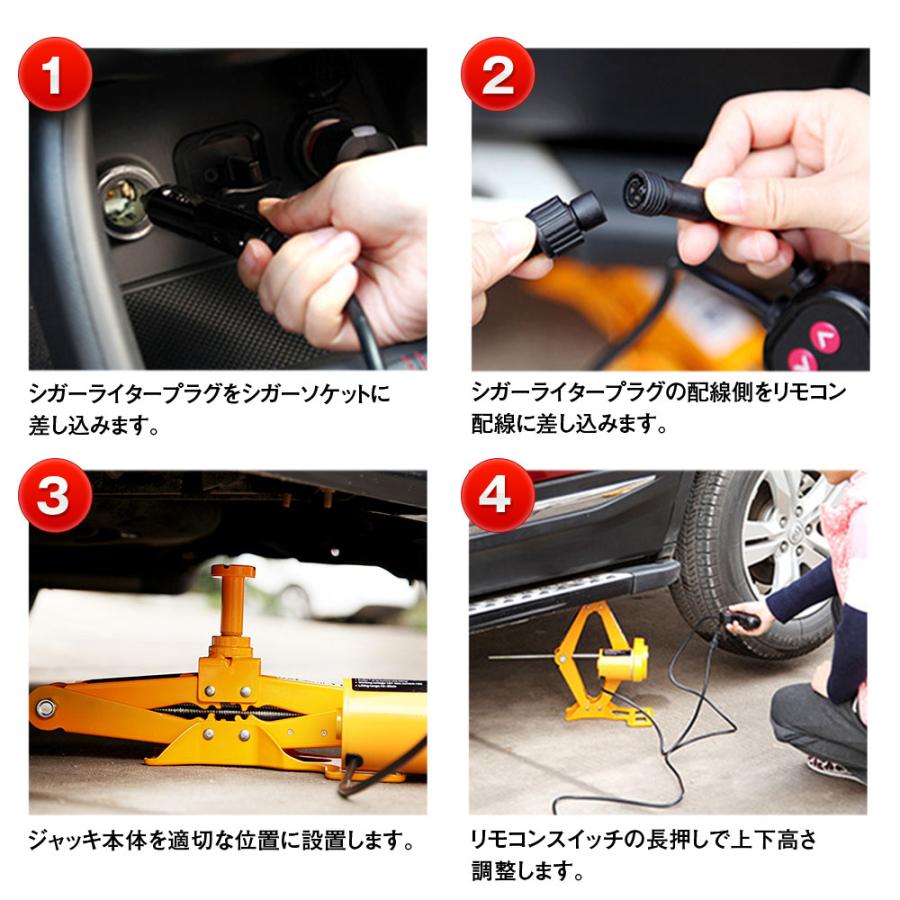 1

シガーライタープラグをシガーソケットに差し込みます。

2

シガーライタープラグの配線側をリモコン配線に差し込みます。

3

ジャッキ本体を適切な位置に設置します。

4

リモコンスイッチの長押しで上下高さ調整します。