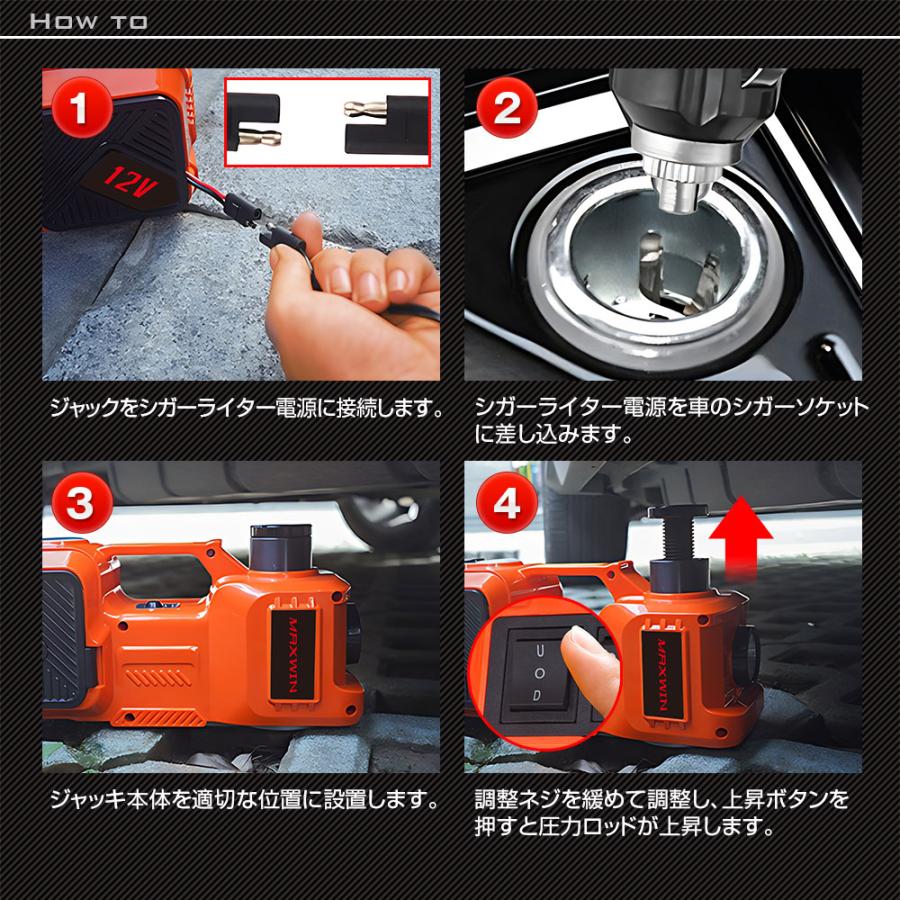 HOW TO

1

12V

ジャックをシガーライター電源に接続します。

2

シガーライター電源を車のシガーソケットに差し込みます。

3

MAXWIN

ジャッキ本体を適切な位置に設置します。

4

U
O
D

MAXWIN

調整ネジを緩めて調整し、上昇ボタンを押すと圧力ロッドが上昇します。