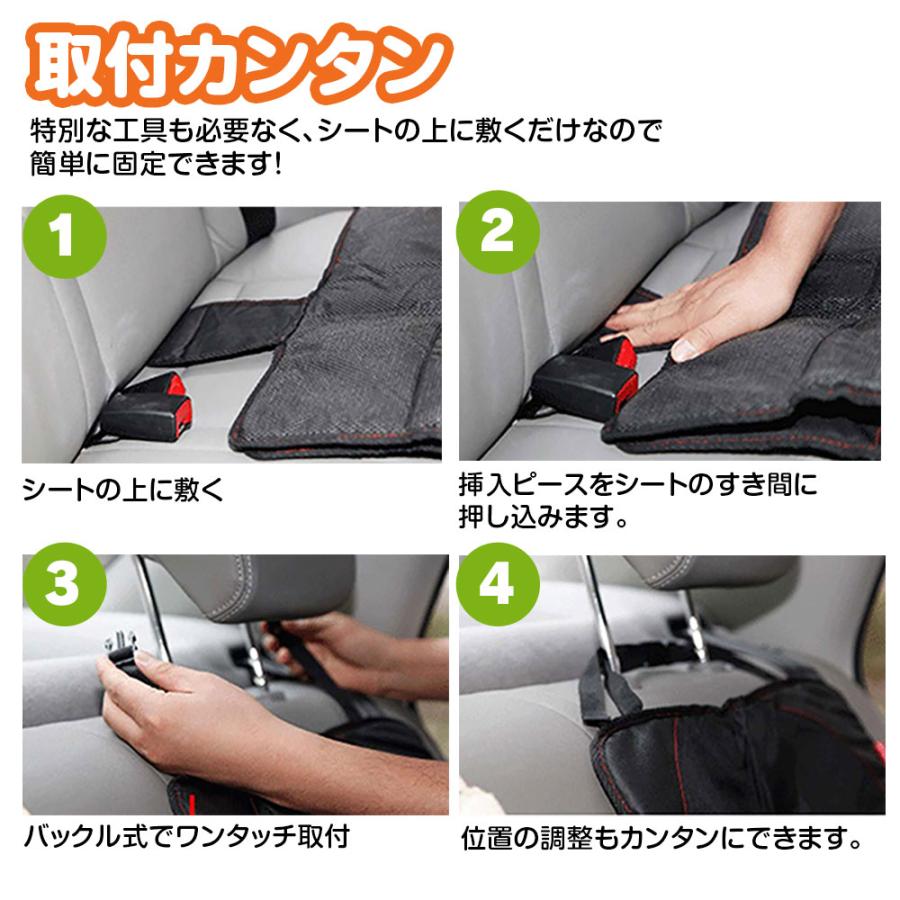 取付カンタン

特別な工具も必要なく、シートの上に敷くだけなので簡単に固定できます!

1

シートの上に敷く

2

挿入ピースをシートのすき間に押し込みます。

3

バックル式でワンタッチ取付

4

位置の調整もカンタンにできます。