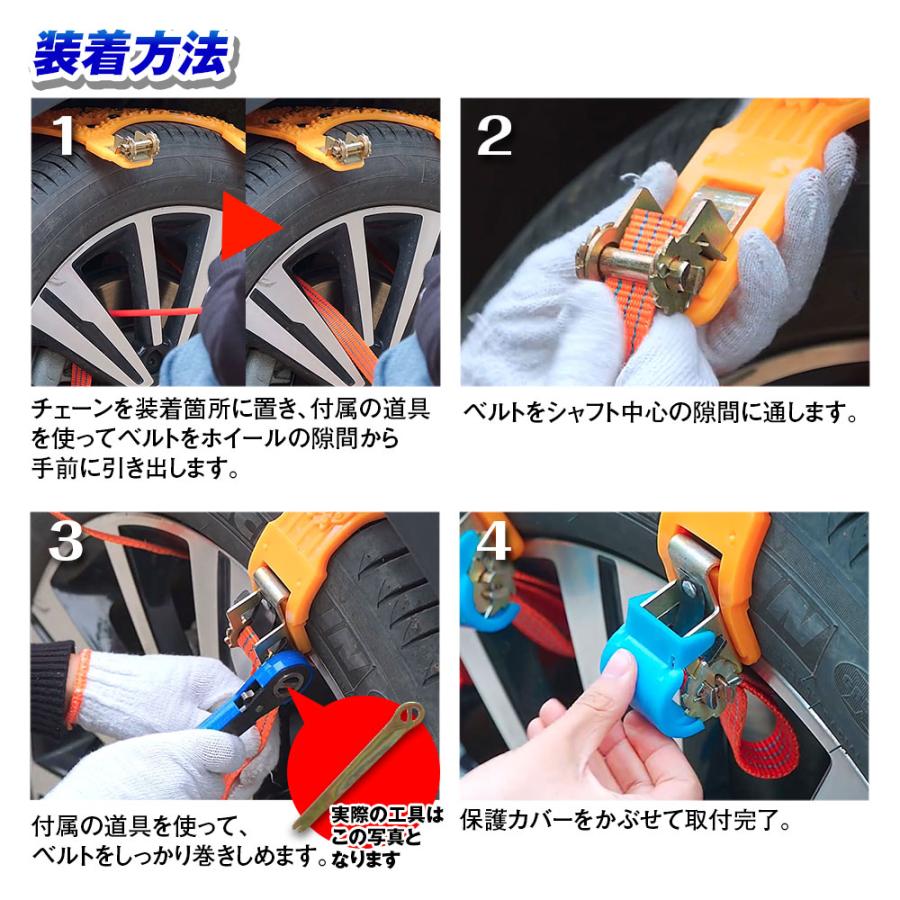 装着方法

1

チェーンを装着箇所に置き、付属の道具を使ってベルトをホイールの隙間から手前に引き出します。

2

ベルトをシャフト中心の隙間に通します。

3

付属の道具を使って、ベルトをしっかり巻きしめます。

実際の工具はこの写真となります

4

保護カバーをかぶせて取付完了。