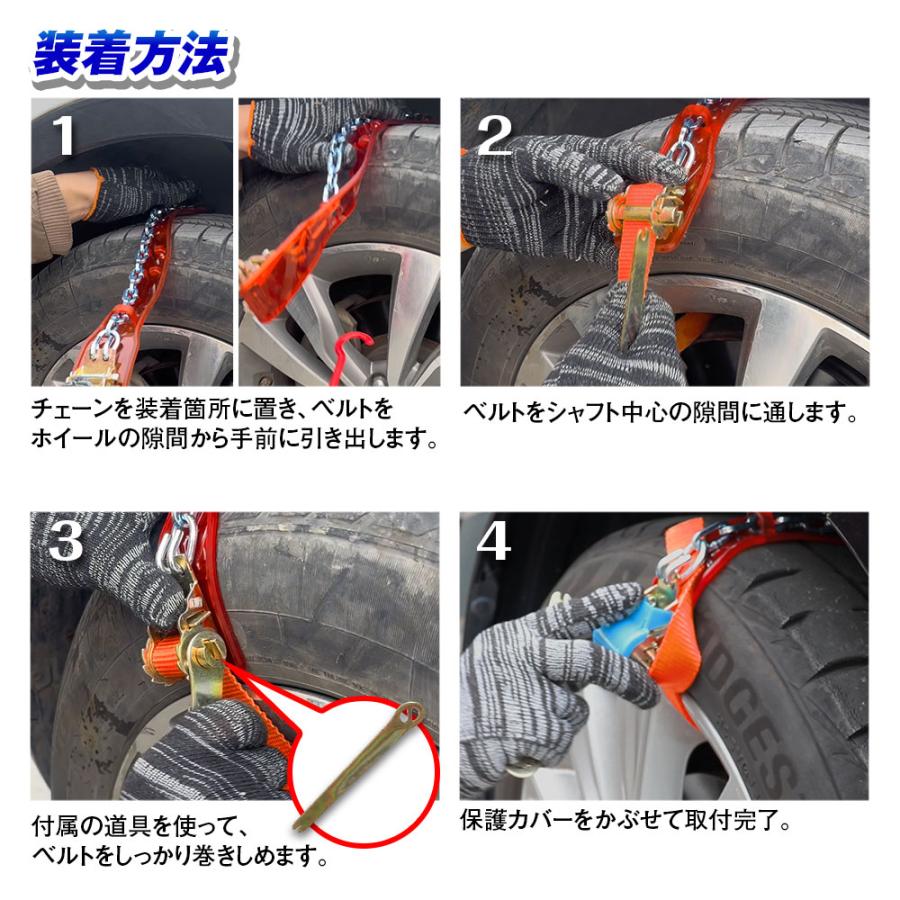 装着方法

1

チェーンを装着箇所に置き、ベルトをホイールの隙間から手前に引き出します。

2

ベルトをシャフト中心の隙間に通します。

3

付属の道具を使って、ベルトをしっかり巻きしめます。

4

DGES

保護カバーをかぶせて取付完了。