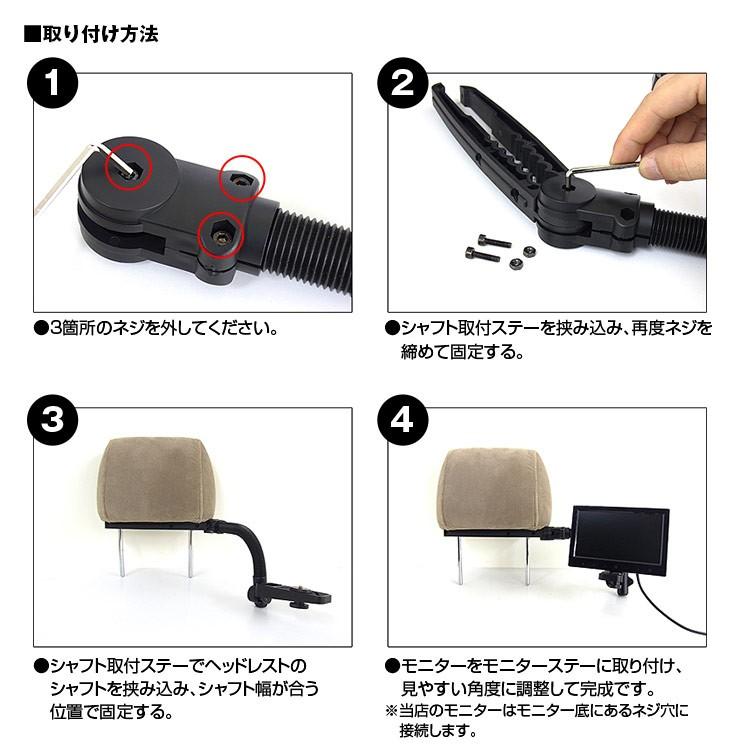 ■取り付け方法

1

●3箇所のネジを外してください。

2

●シャフト取付ステーを挟み込み、再度ネジを締めて固定する。

3

●シャフト取付ステーでヘッドレストのシャフトを挟み込み、シャフト幅が合う位置で固定する。

4

●モニターをモニターステーに取り付け、見やすい角度に調整して完成です。
※当店のモニターはモニター底にあるネジ穴に接続します。