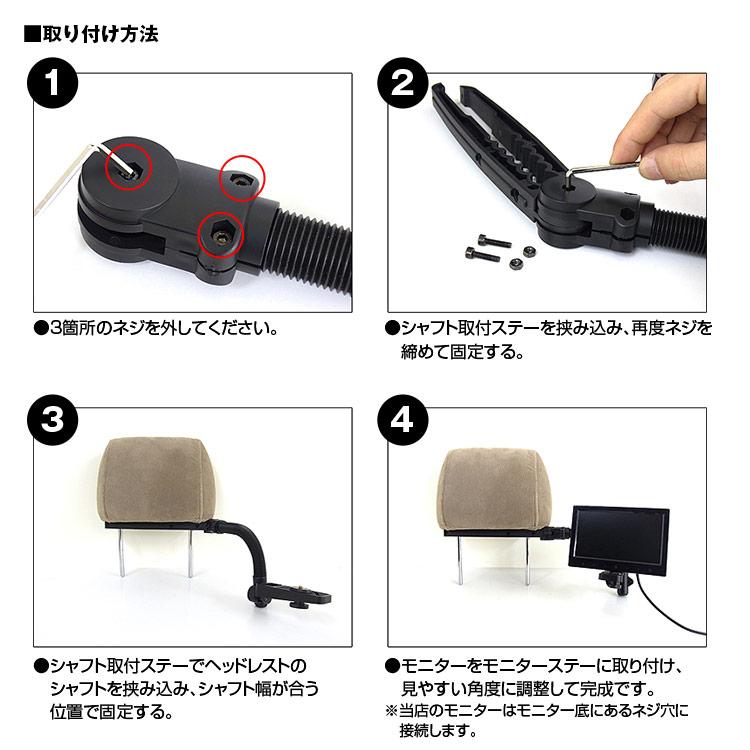 ■取り付け方法

1

●3箇所のネジを外してください。

2

●シャフト取付ステーを挟み込み、再度ネジを締めて固定する。

3

●シャフト取付ステーでヘッドレストのシャフトを挟み込み、シャフト幅が合う位置で固定する。

4

●モニターをモニターステーに取り付け、見やすい角度に調整して完成です。
※当店のモニターはモニター底にあるネジ穴に接続します。