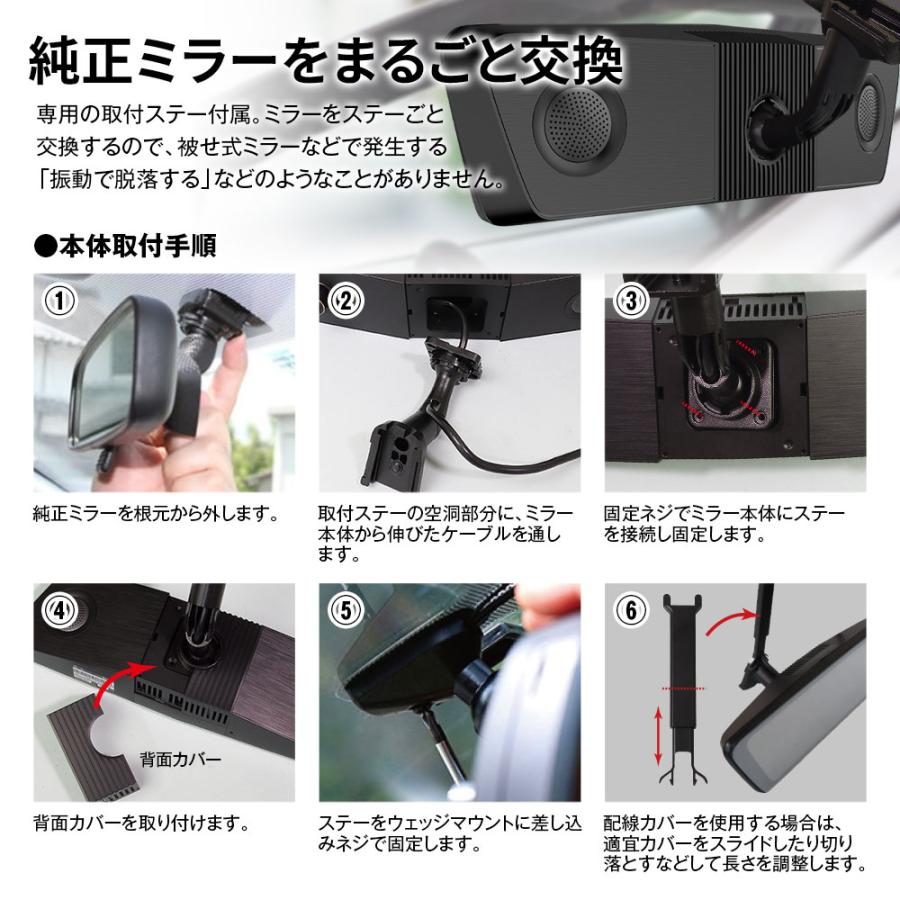 純正ミラーをまるごと交換

専用の取付ステー付属。ミラーをステーごと交換するので、被せ式ミラーなどで発生する「振動で脱落する」などのようなことがありません。

●本体取付手順

①

純正ミラーを根元から外します。

②

取付ステーの空洞部分に、ミラー本体から伸びたケーブルを通します。

③

固定ネジでミラー本体にステーを接続し固定します。

④

背面カバー

背面カバーを取り付けます。

⑤

ステーをウェッジマウントに差し込みネジで固定します。

⑥

配線カバーを使用する場合は、適宜カバーをスライドしたり切り落とすなどして長さを調整します。