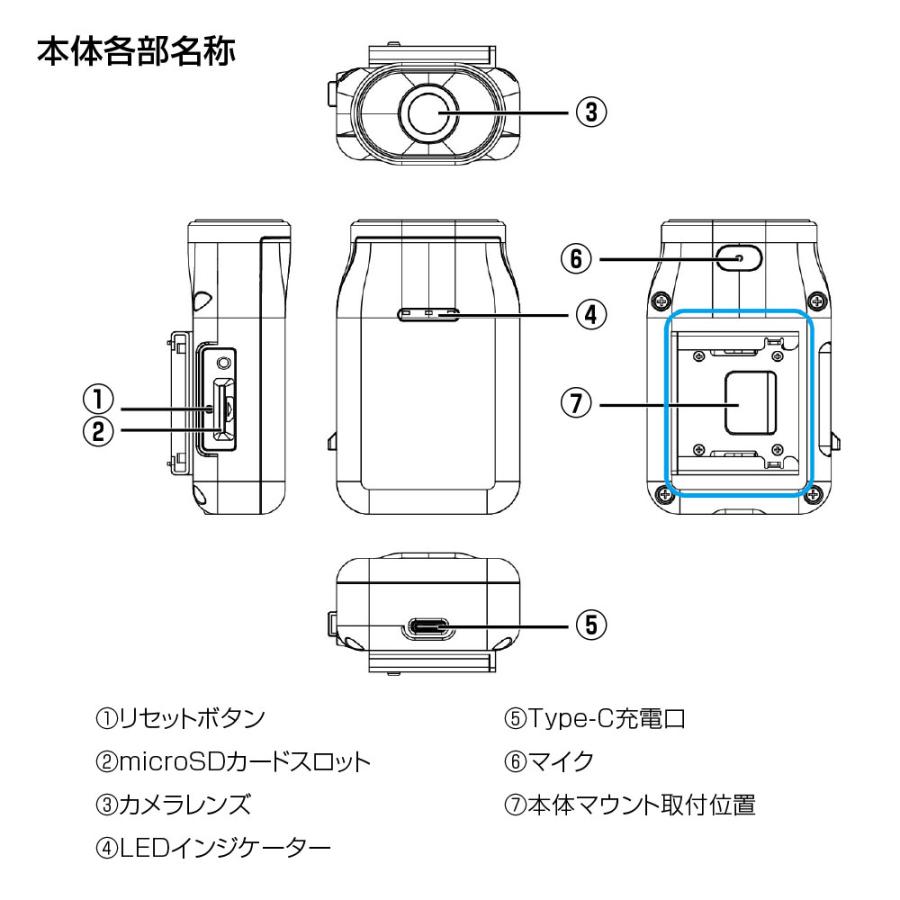 本体各部名称

③

⑥

④

①

②

⑦

⑤

①リセットボタン

②microSDカードスロット

③カメラレンズ

④LEDインジケーター

⑤Type-C充電口

⑥マイク

⑦本体マウント取付位置