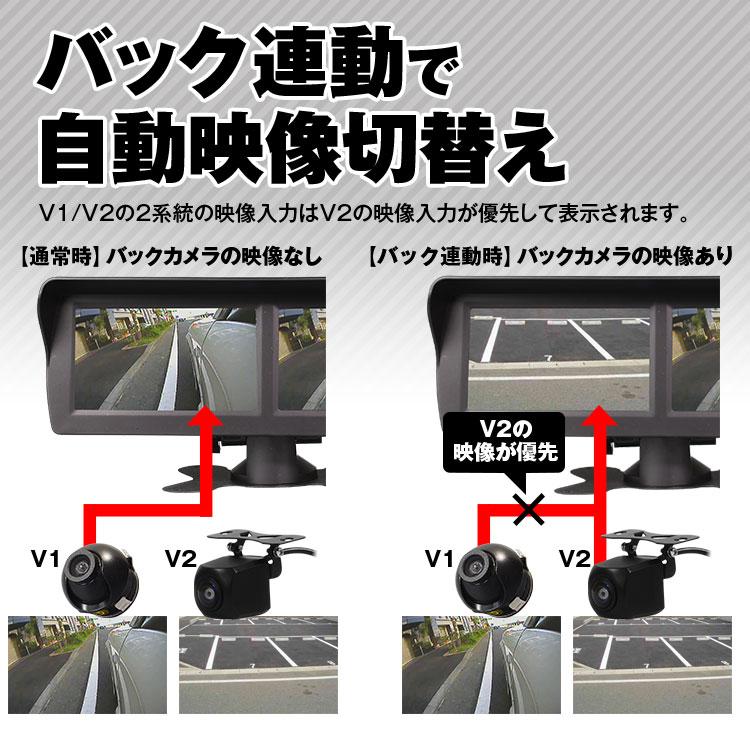 バック連動で
自動映像切替え

V1/V2の2系統の映像入力はV2の映像入力が優先して表示されます。

【通常時】バックカメラの映像なし

V1

V2

【バック連動時】バックカメラの映像あり

V2の
映像が優先

V1

V2