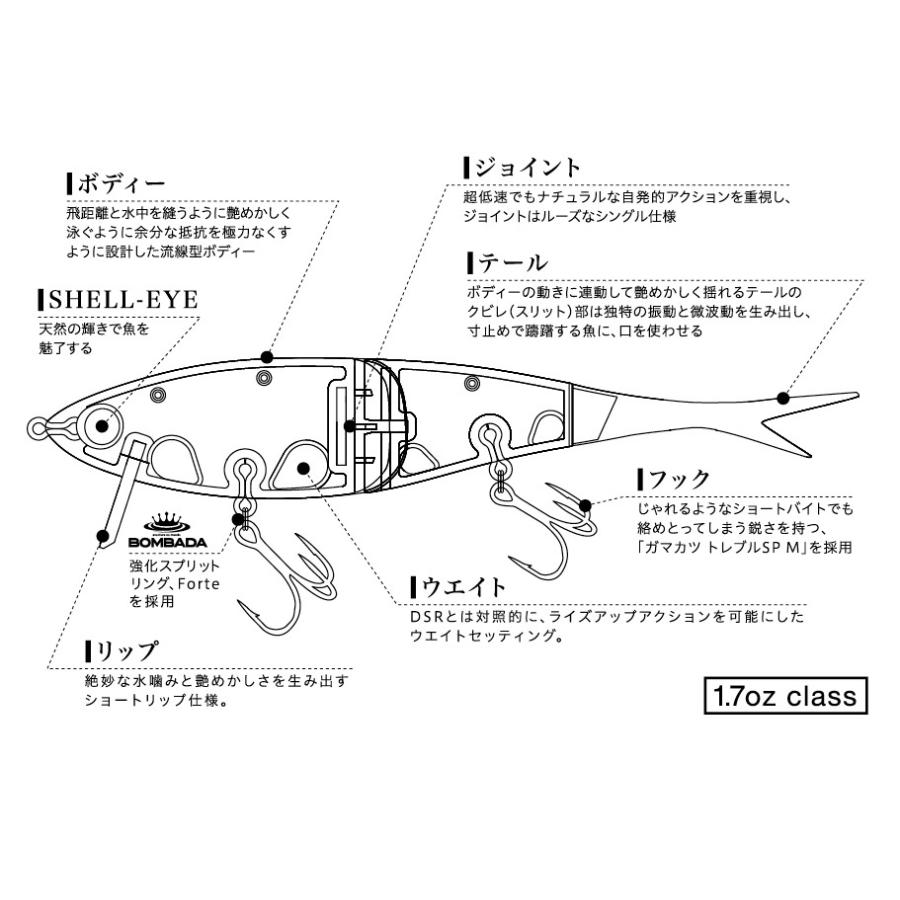 ボディー
飛距離と水中を縫うように艶めかしく泳ぐように余分な抵抗を極力なくすように設計した流線型ボディー

SHELL-EYE
天然の輝きで魚を魅了する

ジョイント
超低速でもナチュラルな自発的アクションを重視し、ジョイントはルーズなシングル仕様

テール
ボディーの動きに連動して艶めかしく揺れるテールのクビレ（スリット）部は独特の振動と微波動を生み出し、寸止めで躊躇する魚に、口を使わせる

フック
じゃれるようなショートバイトでも絡めとってしまう鋭さを持つ、「ガマカツ トレブルSP M」を採用

BOMBADA
強化スプリットリング、Forteを採用

ウエイト
DSRとは対照的に、ライズアップアクションを可能にしたウエイトセッティング。

リップ
絶妙な水噛みと艶めかしさを生み出すショートリップ仕様。

1.7oz class