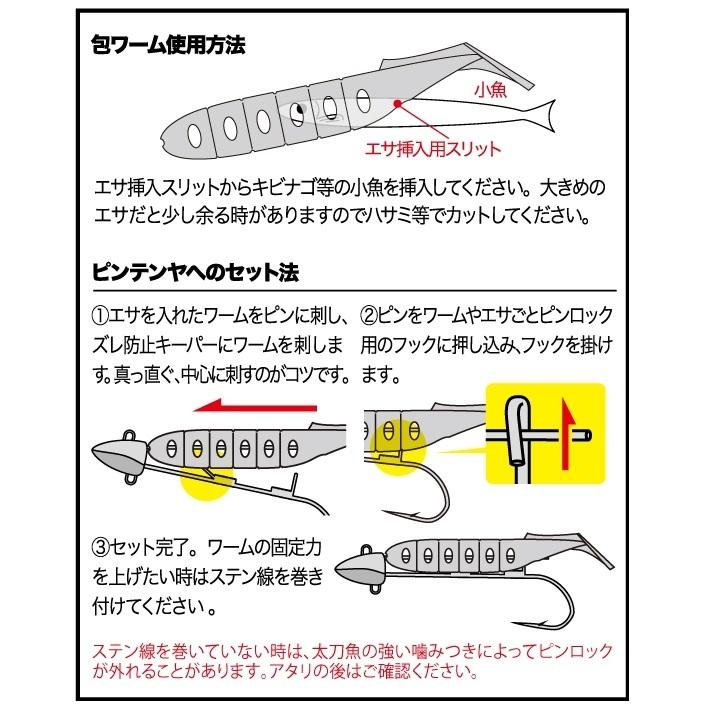 包ワーム使用方法

小魚

エサ挿入用スリット

エサ挿入スリットからキビナゴ等の小魚を挿入してください。大きめのエサだと少し余る時がありますのでハサミ等でカットしてください。

ピンテンヤへのセット法

①エサを入れたワームをピンに刺し、ズレ防止キーパーにワームを刺します。真っ直ぐ、中心に刺すのがコツです。

②ピンをワームやエサごとピンロック用のフックに押し込み、フックを掛けます。

③セット完了。ワームの固定力を上げたい時はステン線を巻き付けてください。

ステン線を巻いていない時は、太刀魚の強い噛みつきによってピンロックが外れることがあります。アタリの後はご確認ください。