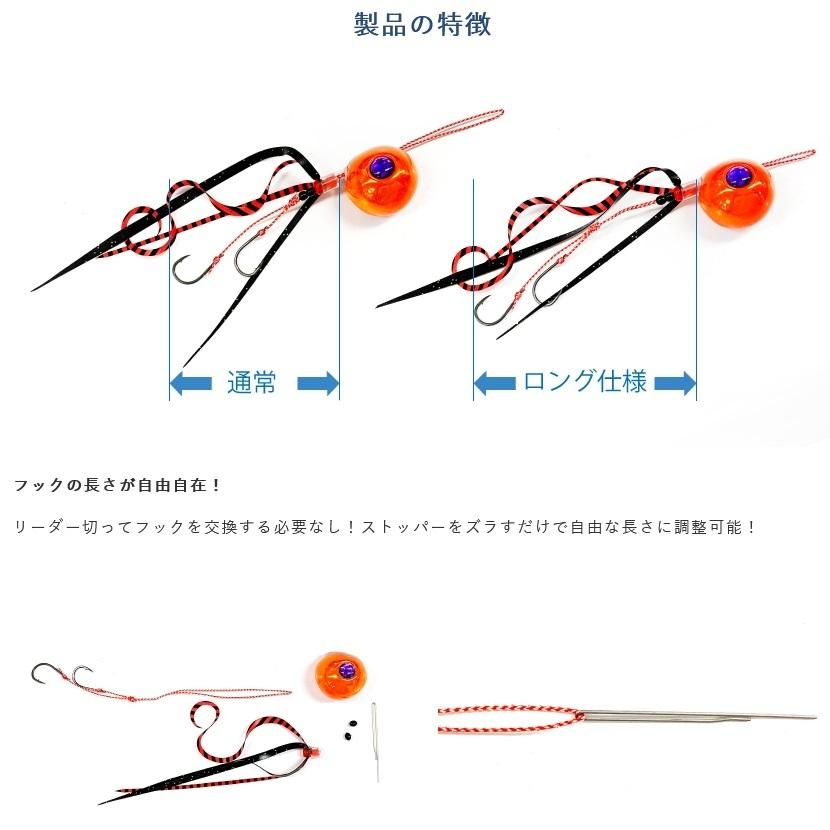 製品の特徴

通常

ロング仕様

フックの長さが自由自在！

リーダー切ってフックを交換する必要なし！ストッパーをズラすだけで自由な長さに調整可能！