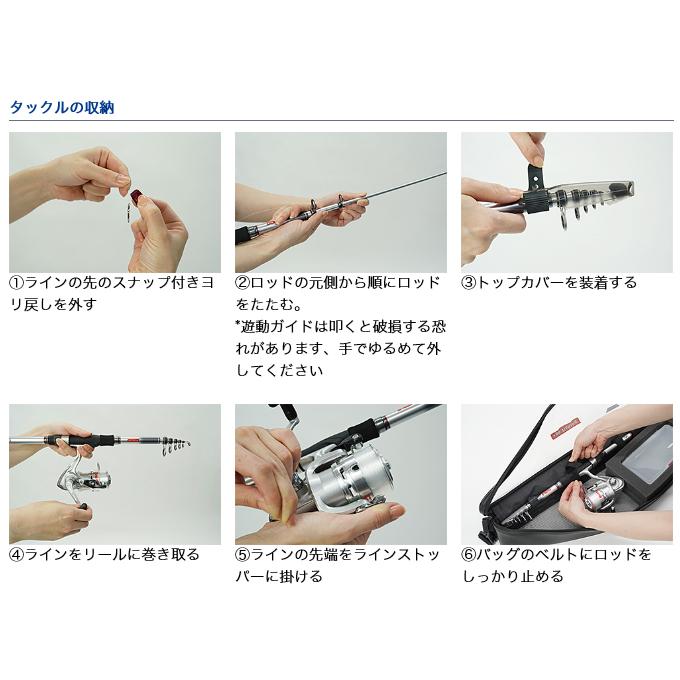 タックルの収納

①ラインの先のスナップ付きヨリ戻しを外す

②ロッドの元側から順にロッドをたたむ。
*遊動ガイドは叩くと破損する恐れがあります、手でゆるめて外してください

③トップカバーを装着する

④ラインをリールに巻き取る

⑤ラインの先端をラインストッパーに掛ける

⑥バッグのベルトにロッドをしっかり止める