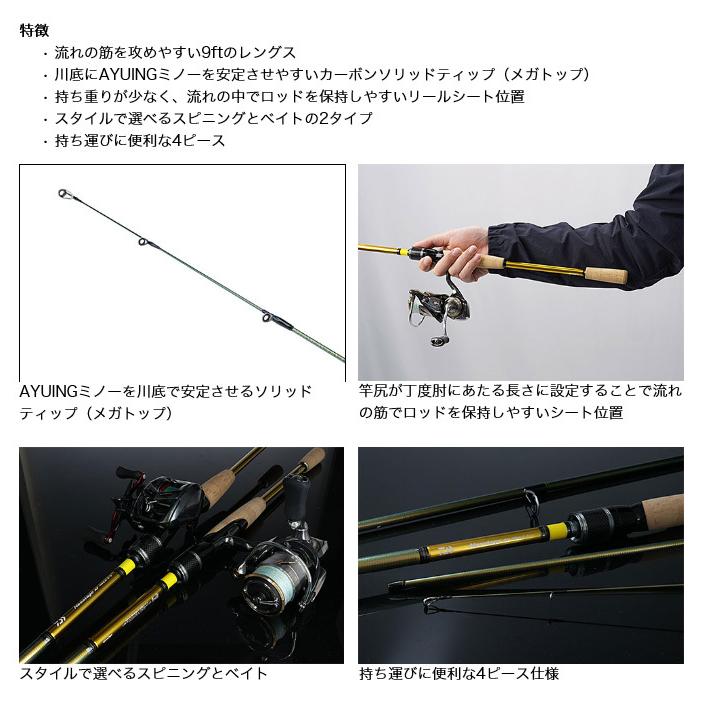 特徴

・流れの筋を攻めやすい9ftのレングス
・川底にAYUINGミノーを安定させやすいカーボンソリッドティップ（メガトップ）
・持ち重りが少なく、流れの中でロッドを保持しやすいリールシート位置
・スタイルで選べるスピニングとベイトの2タイプ
・持ち運びに便利な4ピース

AYUINGミノーを川底で安定させるソリッドティップ（メガトップ）

竿尻が丁度肘にあたる長さに設定することで流れの筋でロッドを保持しやすいシート位置

スタイルで選べるスピニングとベイト

持ち運びに便利な4ピース仕様