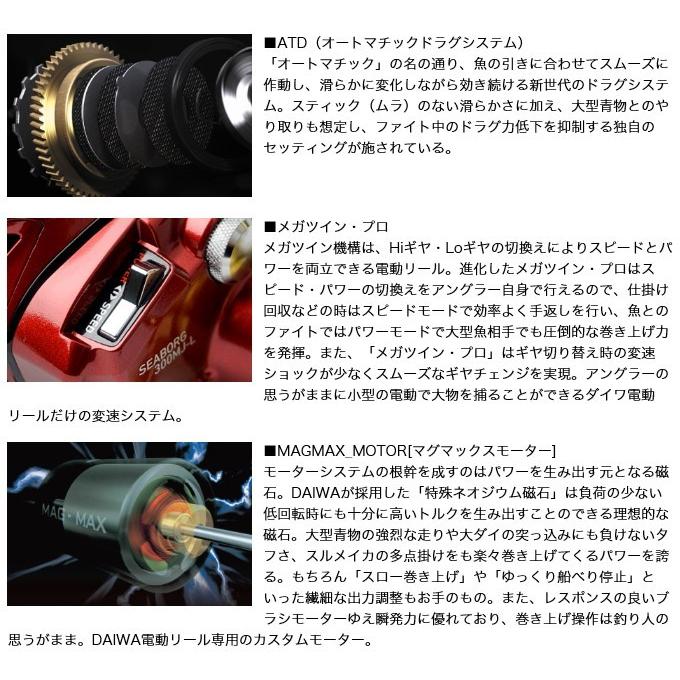 ■ATD（オートマチックドラグシステム）
「オートマチック」の名の通り、魚の引きに合わせてスムーズに作動し、滑らかに変化しながら効き続ける新世代のドラグシステム。スティック（ムラ）のない滑らかさに加え、大型青物とのやり取りも想定し、ファイト中のドラグ力低下を抑制する独自のセッティングが施されている。

POWER
SPEED
SEABORG
300MJ-L

■メガツイン・プロ
メガツイン機構は、Hiギヤ・Loギヤの切換えによりスピードとパワーを両立できる電動リール。進化したメガツイン・プロはスピード・パワーの切換えをアングラー自身で行えるので、仕掛け回収などの時はスピードモードで効率よく手返しを行い、魚とのファイトではパワーモードで大型魚相手でも圧倒的な巻き上げ力を発揮。また、「メガツイン・プロ」はギヤ切り替え時の変速ショックが少なくスムーズなギヤチェンジを実現。アングラーの思うがままに小型の電動で大物を捕ることができるダイワ電動リールだけの変速システム。

MAG・MAX

■MAGMAX_MOTOR[マグマックスモーター]
モーターシステムの根幹を成すのはパワーを生み出す元となる磁石。DAIWAが採用した「特殊ネオジウム磁石」は負荷の少ない低回転時にも十分に高いトルクを生み出すことのできる理想的な磁石。大型青物の強烈な走りや大ダイの突っ込みにも負けないタフさ、スルメイカの多点掛けをも楽々巻き上げてくるパワーを誇る。もちろん「スロー巻き上げ」や「ゆっくり船べり停止」といった繊細な出力調整もお手のもの。また、レスポンスの良いブラシモーターゆえ瞬発力に優れており、巻き上げ操作は釣り人の思うがまま。DAIWA電動リール専用のカスタムモーター。