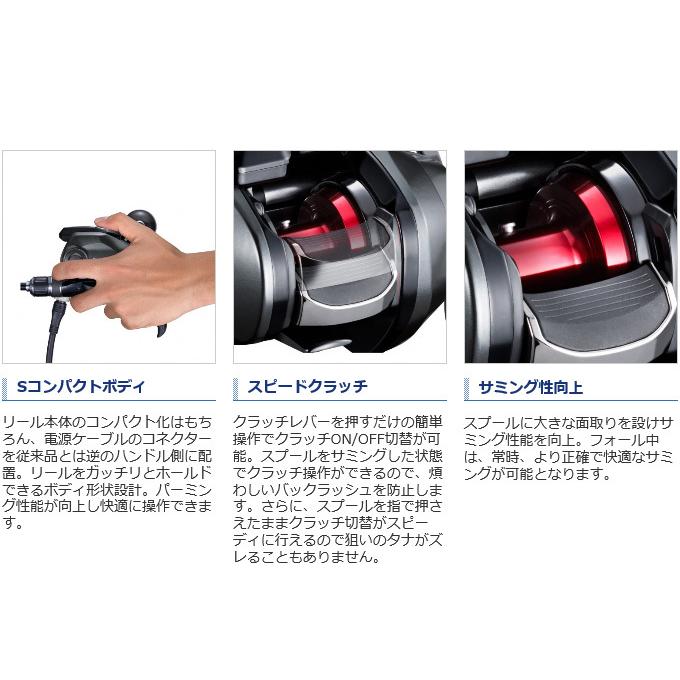 Sコンパクトボディ

リール本体のコンパクト化はもちろん、電源ケーブルのコネクターを従来品とは逆のハンドル側に配置。リールをガッチリとホールドできるボディ形状設計。パーミング性能が向上し快適に操作できます。

スピードクラッチ

クラッチレバーを押すだけの簡単操作でクラッチON/OFF切替が可能。スプールをサミングした状態でクラッチ操作ができるので、煩わしいバックラッシュを防止します。さらに、スプールを指で押さえたままクラッチ切替がスピーディに行えるので狙いのタナがズレることもありません。

サミング性向上

スプールに大きな面取りを設けサミング性能を向上。フォール中は、常時、より正確で快適なサミングが可能となります。