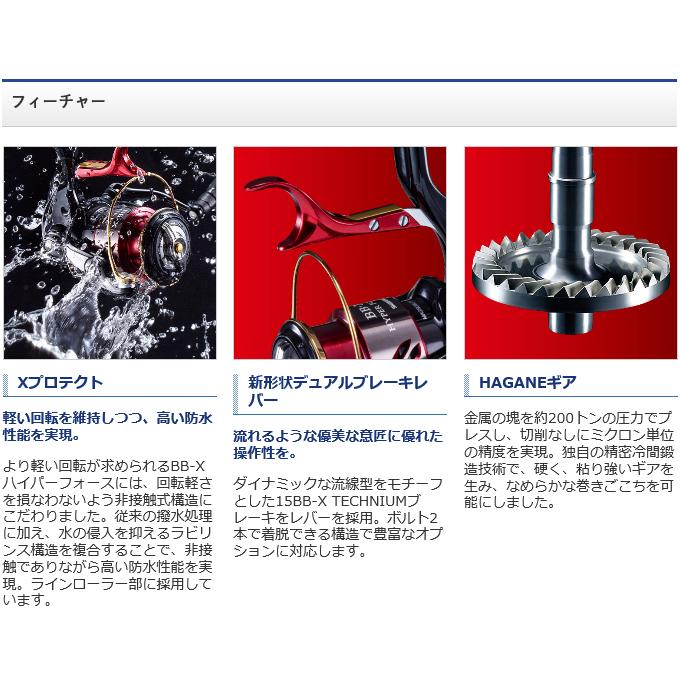 フィーチャー

Xプロテクト

軽い回転を維持しつつ、高い防水性能を実現。

より軽い回転が求められるBB-Xハイパーフォースには、回転軽さを損なわないよう非接触式構造にこだわりました。従来の撥水処理に加え、水の侵入を抑えるラビリンス構造を複合することで、非接触でありながら高い防水性能を実現。ラインローラー部に採用しています。

新形状デュアルブレーキレバー

流れるような優美な意匠に優れた操作性を。

ダイナミックな流線型をモチーフとした15BB-X TECHNIUMブレーキをレバーを採用。ボルト2本で着脱できる構造で豊富なオプションに対応します。

HAGANEギア

金属の塊を約200トンの圧力でプレスし、切削なしにミクロン単位の精度を実現。独自の精密冷間鍛造技術で、硬く、粘り強いギアを生み、なめらかな巻きごこちを可能にしました。