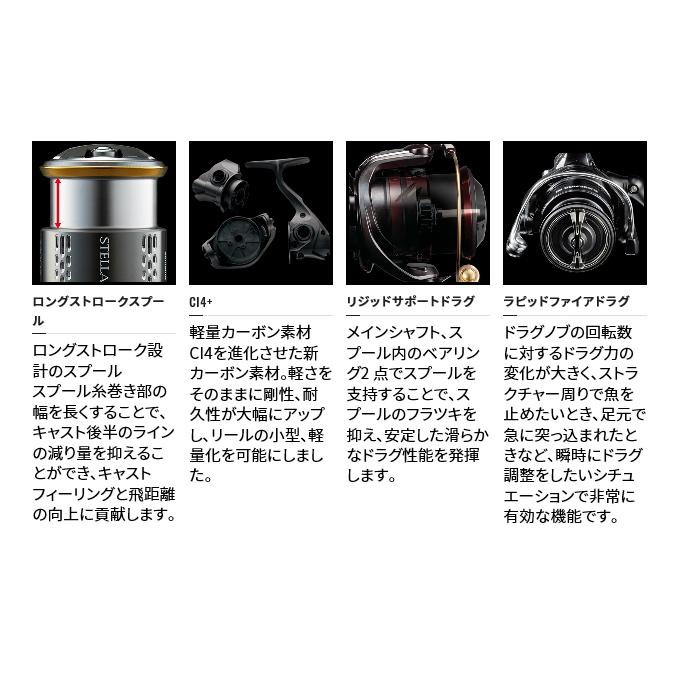 STELLA

ロングストロークスプール

ロングストローク設計のスプール
スプール糸巻き部の幅を長くすることで、キャスト後半のラインの減り量を抑えることができ、キャストフィーリングと飛距離の向上に貢献します。

CI4+

軽量カーボン素材CI4を進化させた新カーボン素材。軽さをそのままに剛性、耐久性が大幅にアップし、リールの小型、軽量化を可能にしました。

リジッドサポートドラグ

メインシャフト、スプール内のベアリング2 点でスプールを支持することで、スプールのフラツキを抑え、安定した滑らかなドラグ性能を発揮します。

ラピッドファイアドラグ

ドラグノブの回転数に対するドラグ力の変化が大きく、ストラクチャー周りで魚を止めたいとき、足元で急に突っ込まれたときなど、瞬時にドラグ調整をしたいシチュエーションで非常に有効な機能です。