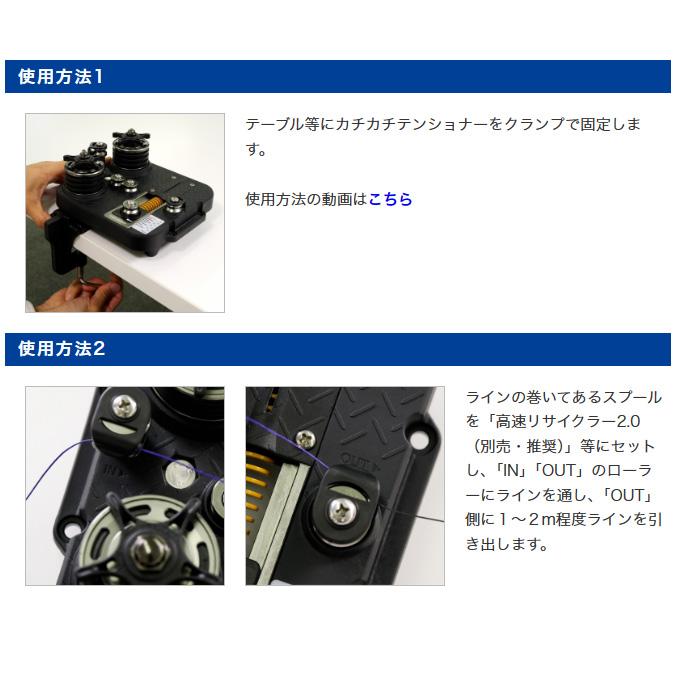 使用方法1

テーブル等にカチカチテンショナーをクランプで固定します。

使用方法の動画はこちら

使用方法2

IN

OUT

ラインの巻いてあるスプールを「高速リサイクラー2.0（別売・推奨）」等にセットし、「IN」「OUT」のローラーにラインを通し、「OUT」側に１～２m程度ラインを引き出します。