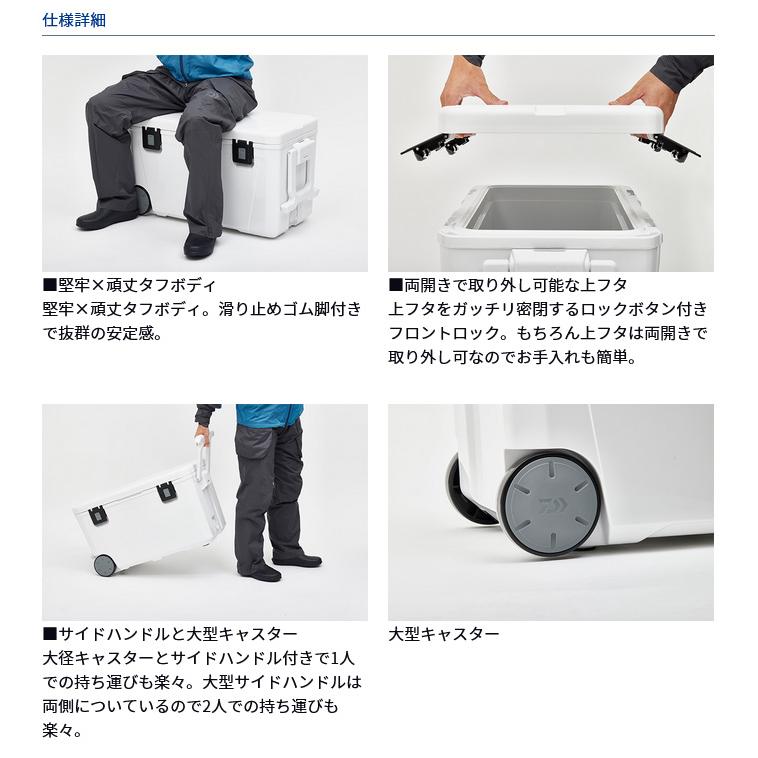 仕様詳細

■堅牢×頑丈タフボディ
堅牢×頑丈タフボディ。滑り止めゴム脚付きで抜群の安定感。

■両開きで取り外し可能な上フタ
上フタをガッチリ密閉するロックボタン付きフロントロック。もちろん上フタは両開きで取り外し可なのでお手入れも簡単。

■サイドハンドルと大型キャスター
大径キャスターとサイドハンドル付きで1人での持ち運びも楽々。大型サイドハンドルは両側についているので2人での持ち運びも楽々。

大型キャスター