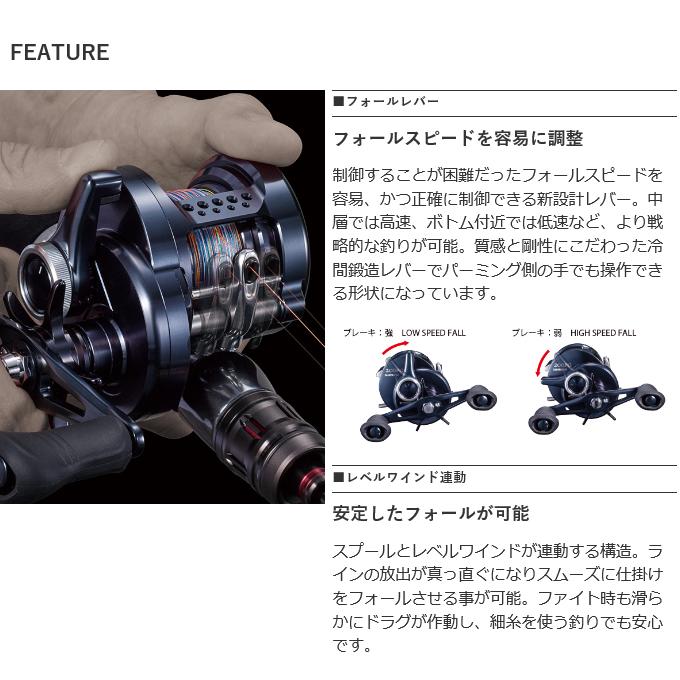 FEATURE

■フォールレバー

フォールスピードを容易に調整

制御することが困難だったフォールスピードを容易、かつ正確に制御できる新設計レバー。中層では高速、ボトム付近では低速など、より戦略的な釣りが可能。質感と剛性にこだわった冷間鍛造レバーでパーミング側の手でも操作できる形状になっています。

ブレーキ：強　LOW SPEED FALL

ブレーキ：弱　HIGH SPEED FALL

■レベルワインド連動

安定したフォールが可能

スプールとレベルワインドが連動する構造。ラインの放出が真っ直ぐになりスムーズに仕掛けをフォールさせる事が可能。ファイト時も滑らかにドラグが作動し、細糸を使う釣りでも安心です。