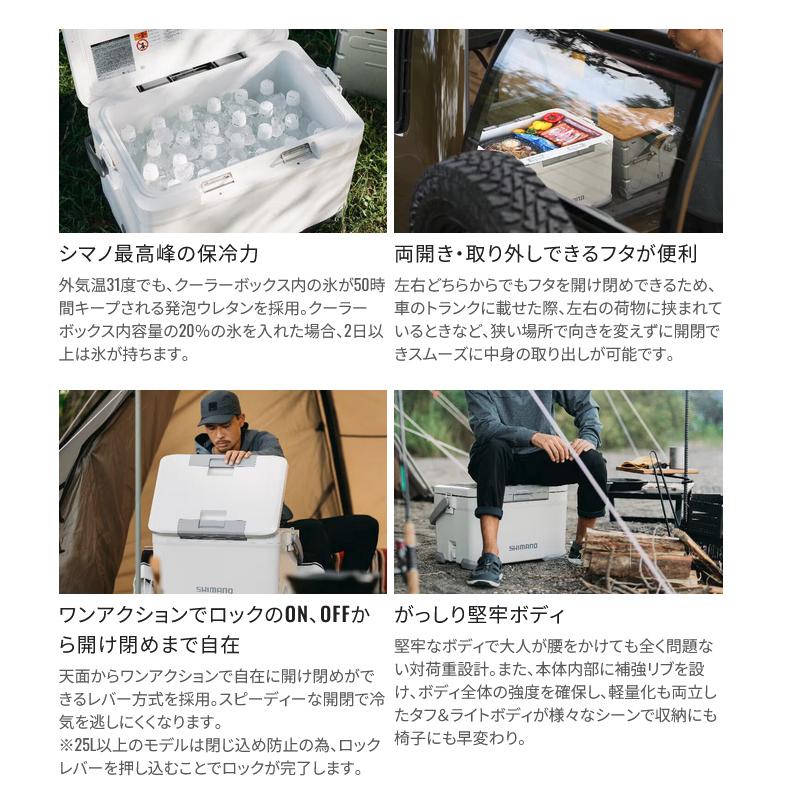 シマノ最高峰の保冷力

外気温31度でも、クーラーボックス内の氷が50時間キープされる発泡ウレタンを採用。クーラーボックス内容量の20%の氷を入れた場合、2日以上は氷が持ちます。

両開き・取り外しできるフタが便利

左右どちらからでもフタを開け閉めできるため、車のトランクに載せた際、左右の荷物に挟まれているときなど、狭い場所で向きを変えずに開閉できスムーズに中身の取り出しが可能です。

SHIMANO

ワンアクションでロックのON、OFFから開け閉めまで自在

天面からワンアクションで自在に開け閉めができるレバー方式を採用。スピーディーな開閉で冷気を逃しにくくなります。
※25L以上のモデルは閉じ込め防止の為、ロックレバーを押し込むことでロックが完了します。

SHIMANO

がっしり堅牢ボディ

堅牢なボディで大人が腰をかけても全く問題ない対荷重設計。また、本体内部に補強リブを設け、ボディ全体の強度を確保し、軽量化も両立したタフ&ライトボディが様々なシーンで収納にも椅子にも早変わり。