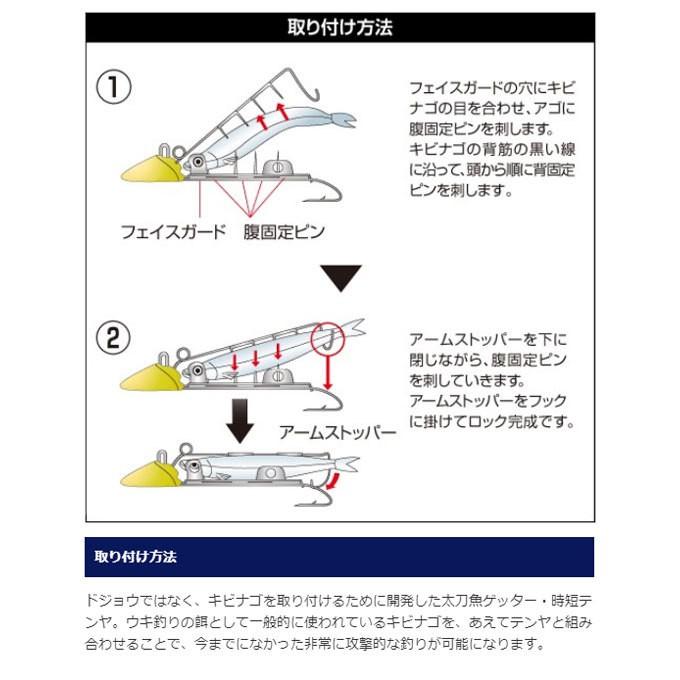 取り付け方法

①

フェイスガードの穴にキビナゴの目を合わせ、アゴに腹固定ピンを刺します。
キビナゴの背筋の黒い線に沿って、頭から順に背固定ピンを刺します。

フェイスガード　腹固定ピン

②

アームストッパーを下に閉じながら、腹固定ピンを刺していきます。
アームストッパーをフックに掛けてロック完成です。

アームストッパー

取り付け方法

ドジョウではなく、キビナゴを取り付けるために開発した太刀魚ゲッター・時短テンヤ。ウキ釣りの餌として一般的に使われているキビナゴを、あえてテンヤと組み合わせることで、今までになかった非常に攻撃的な釣りが可能になります。