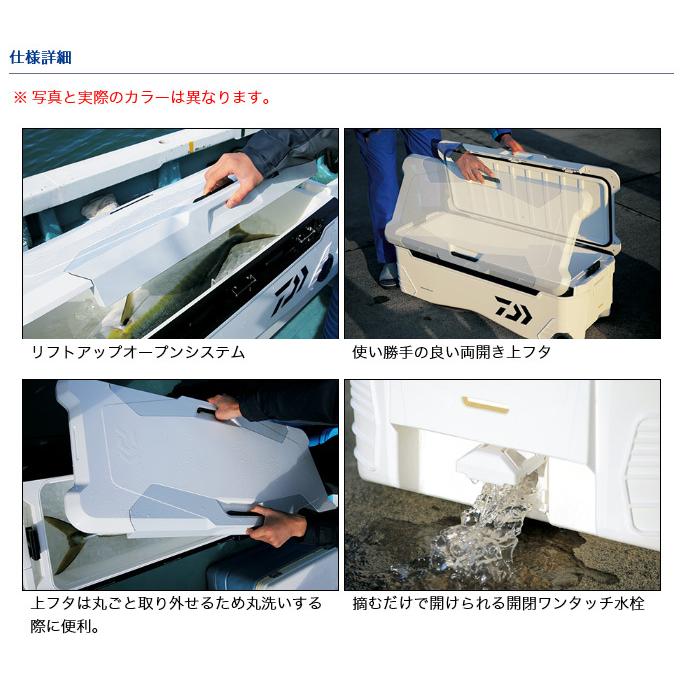 仕様詳細

※ 写真と実際のカラーは異なります。

リフトアップオープンシステム

使い勝手の良い両開き上フタ

上フタは丸ごと取り外せるため丸洗いする際に便利。

摘むだけで開けられる開閉ワンタッチ水栓