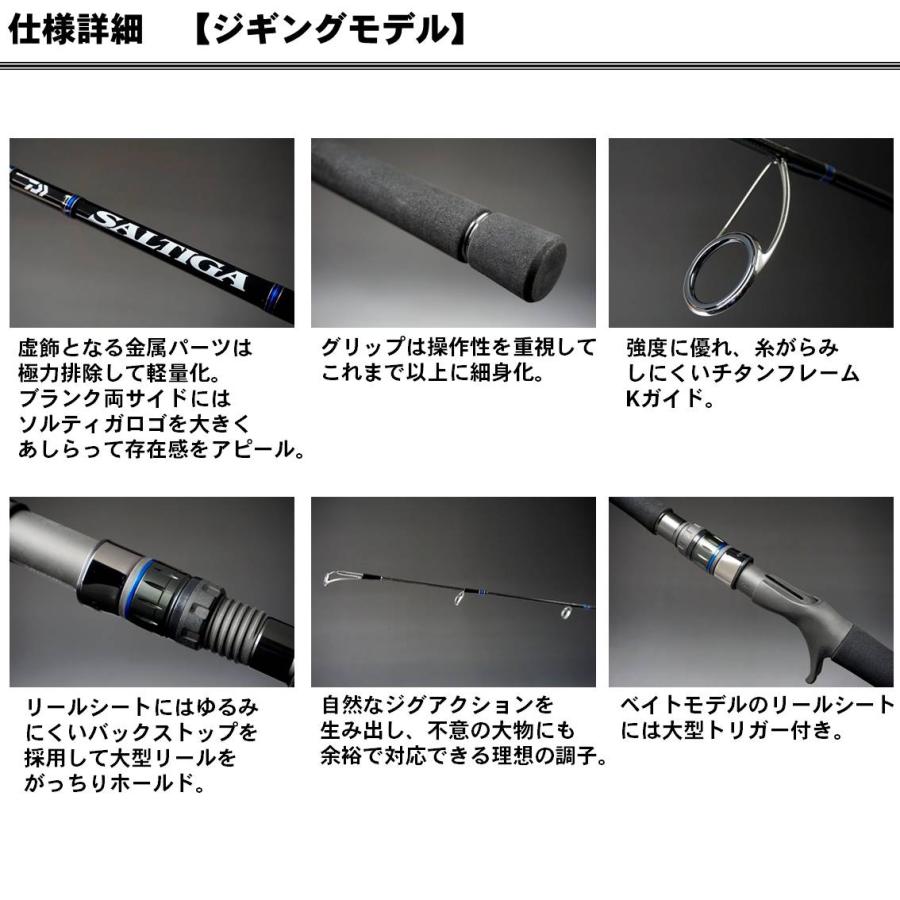 仕様詳細　【ジギングモデル】

SALTIGA

虚飾となる金属パーツは極力排除して軽量化。ブランク両サイドにはソルティガロゴを大きくあしらって存在感をアピール。

グリップは操作性を重視してこれまで以上に細身化。

強度に優れ、糸がらみしにくいチタンフレームKガイド。

リールシートにはゆるみにくいバックストップを採用して大型リールをがっちりホールド。

自然なジグアクションを生み出し、不意の大物にも余裕で対応できる理想の調子。

ベイトモデルのリールシートには大型トリガー付き。