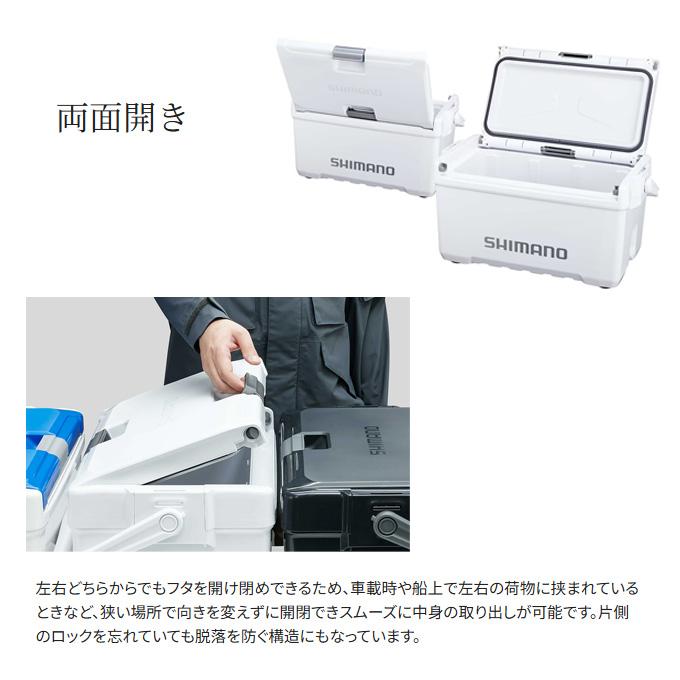 両面開き

SHIMANO

SHIMANO

SHIMANO

SHIMANO

左右どちらからでもフタを開け閉めできるため、車載時や船上で左右の荷物に挟まれているときなど、狭い場所で向きを変えずに開閉できスムーズに中身の取り出しが可能です。片側のロックを忘れていても脱落を防ぐ構造にもなっています。