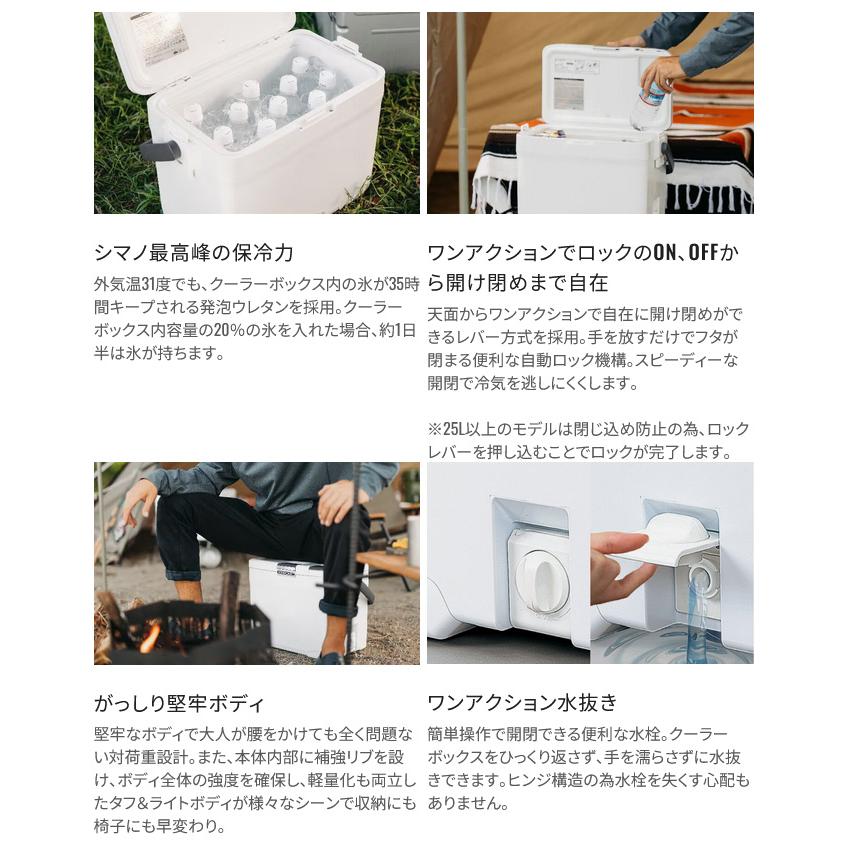 シマノ最高峰の保冷力

外気温31度でも、クーラーボックス内の氷が35時間キープされる発泡ウレタンを採用。クーラーボックス内容量の20%の氷を入れた場合、約1日半は氷が持ちます。

ワンアクションでロックのON、OFFから開け閉めまで自在

天面からワンアクションで自在に開け閉めができるレバー方式を採用。手を放すだけでフタが閉まる便利な自動ロック機構。スピーディーな開閉で冷気を逃しにくくします。

※25L以上のモデルは閉じ込め防止の為、ロックレバーを押し込むことでロックが完了します。

がっしり堅牢ボディ

堅牢なボディで大人が腰をかけても全く問題ない対荷重設計。また、本体内部に補強リブを設け、ボディ全体の強度を確保し、軽量化も両立したタフ&ライトボディが様々なシーンで収納にも椅子にも早変わり。

ワンアクション水抜き

簡単操作で開閉できる便利な水栓。クーラーボックスをひっくり返さず、手を濡らさずに水抜きできます。ヒンジ構造の為水栓を失くす心配もありません。