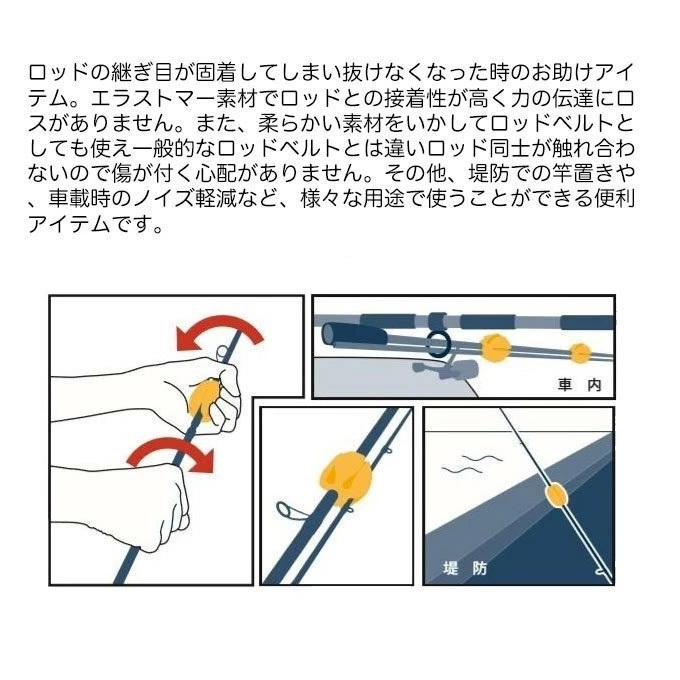 ロッドの継ぎ目が固着してしまい抜けなくなった時のお助けアイテム。エラストマー素材でロッドとの接着性が高く力の伝達にロスがありません。また、柔らかい素材をいかしてロッドベルトとしても使え一般的なロッドベルトとは違いロッド同士が触れ合わないので傷が付く心配がありません。その他、堤防での竿置きや、車載時のノイズ軽減など、様々な用途で使うことができる便利アイテムです。

車 内

堤 防