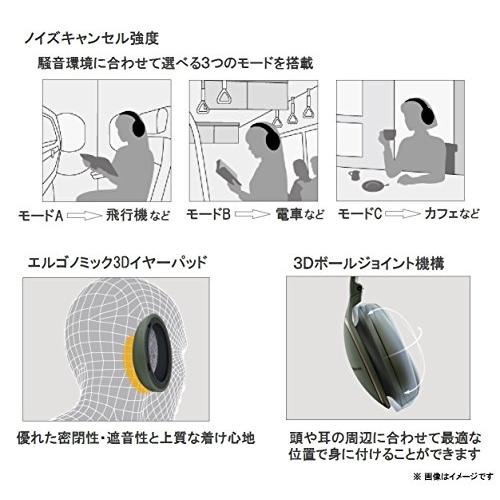 ノイズキャンセル強度

騒音環境に合わせて選べる3つのモードを搭載

モードA 飛行機など

モードB 電車など

モードC カフェなど

エルゴノミック3Dイヤーパッド

優れた密閉性・遮音性と上質な着け心地

3Dボールジョイント機構

頭や耳の周辺に合わせて最適な位置で身に付けることができます

※ 画像はイメージです