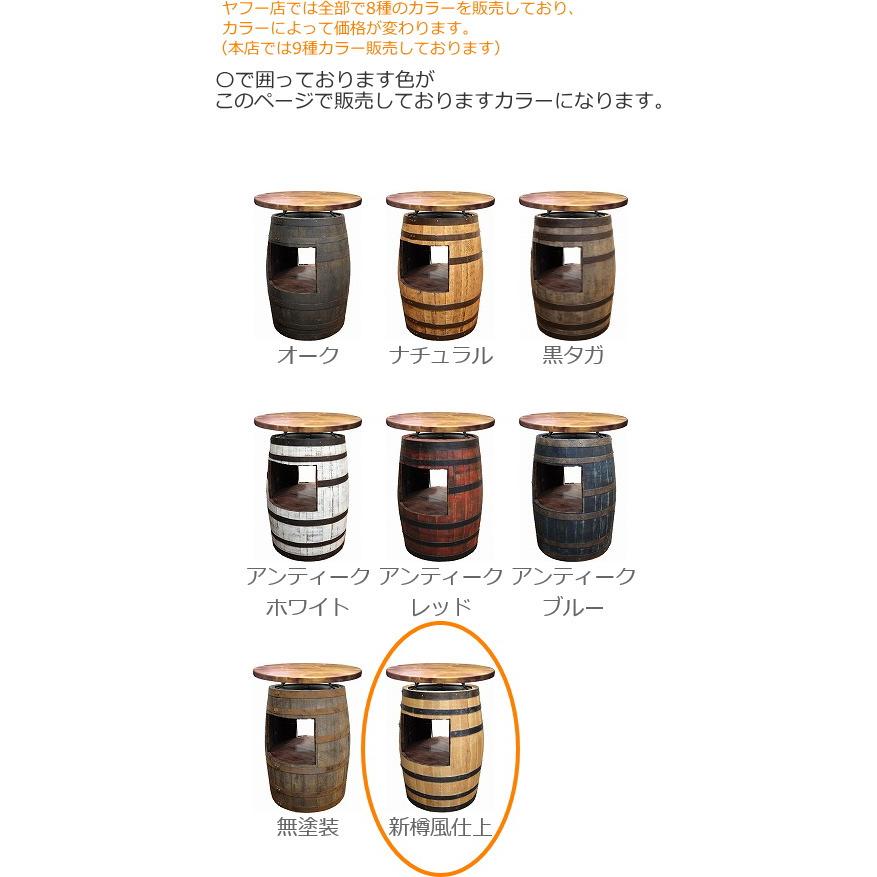 ヤフー店では全部で8種のカラーを販売しており、
カラーによって価格が変わります。
（本店では9種カラー販売しております）

〇で囲っております色が
このページで販売しておりますカラーになります。

オーク　ナチュラル　黒タガ

アンティーク ホワイト　アンティーク レッド　アンティーク ブルー

無塗装　新樽風仕上