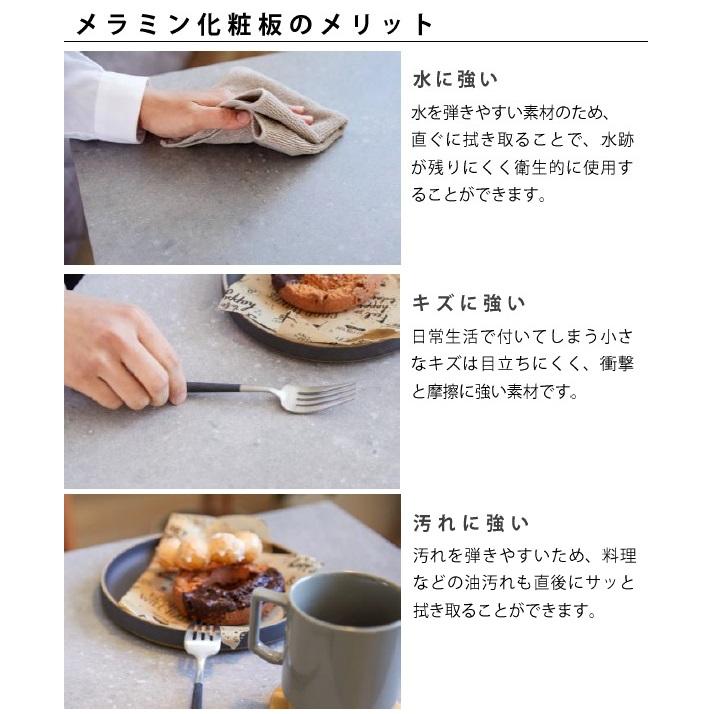 メラミン化粧板のメリット

水に強い

水を弾きやすい素材のため、直ぐに拭き取ることで、水跡が残りにくく衛生的に使用することができます。

キズに強い

日常生活で付いてしまう小さなキズは目立ちにくく、衝撃と摩擦に強い素材です。

汚れに強い

汚れを弾きやすいため、料理などの油汚れも直後にサッと拭き取ることができます。